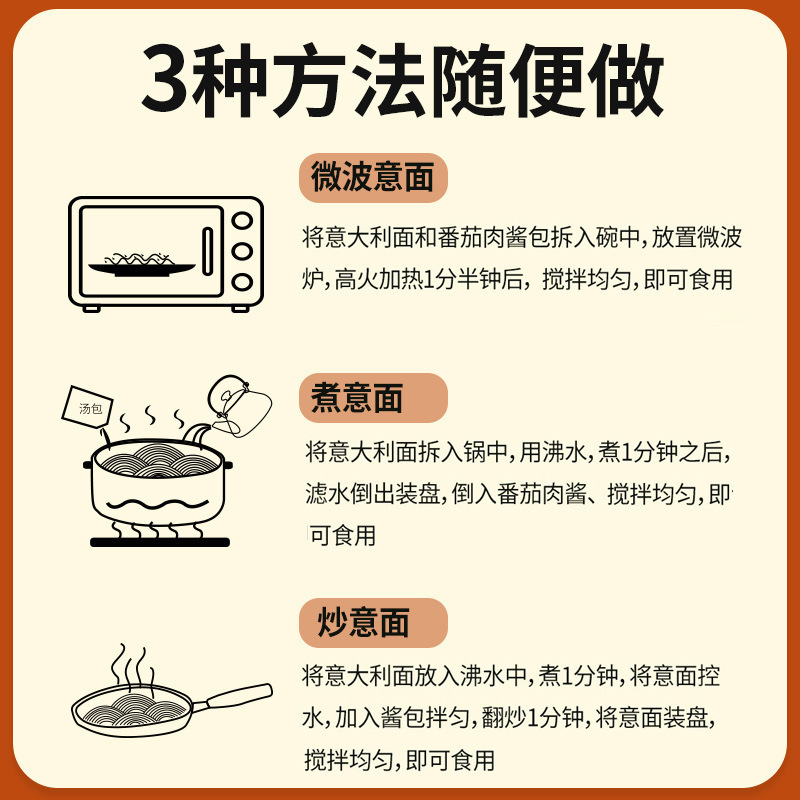 3种方法随便做

微波意面

将意大利面和番茄肉酱包拆入碗中，放置微波炉，高火加热1分半钟后，搅拌均匀，即可食用

汤包

煮意面

将意大利面拆入锅中，用沸水，煮1分钟之后，滤水倒出装盘，倒入番茄肉酱、搅拌均匀，即可食用

炒意面

将意大利面放入沸水中，煮1分钟，将意面控水，加入酱包拌匀，翻炒1分钟，将意面装盘，搅拌均匀，即可食用