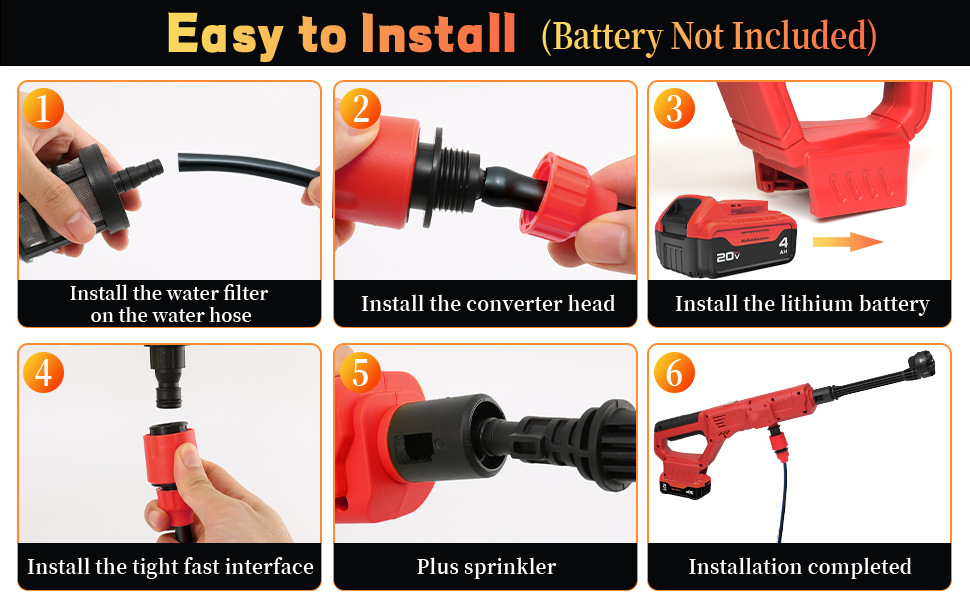 Easy to Install (Battery Not Included)

1
Install the water filter on the water hose

2
Install the converter head

3
20V 4 AH
Install the lithium battery

4
Install the tight fast interface

5
Plus sprinkler

6
Installation completed