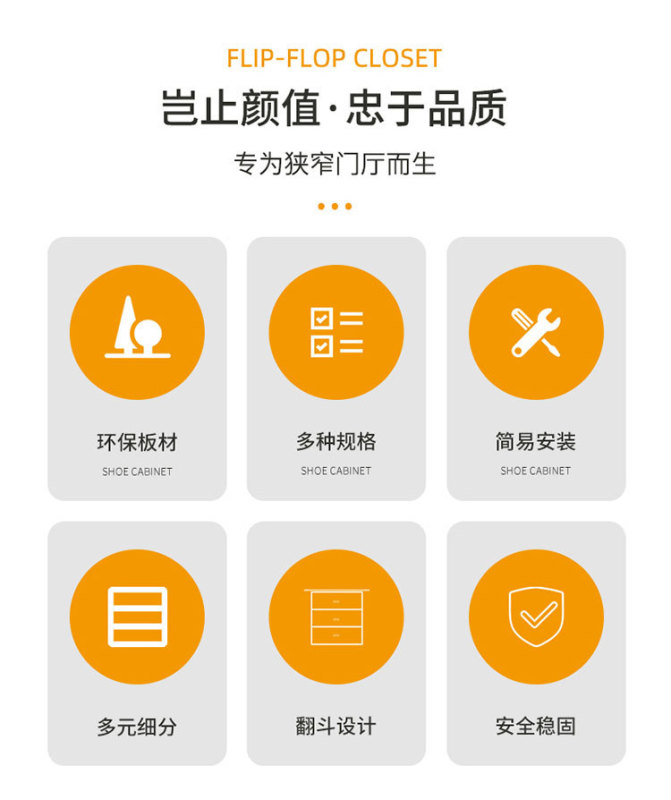 FLIP-FLOP CLOSET

岂止颜值·忠于品质

专为狭窄门厅而生

环保板材
SHOE CABINET

多种规格
SHOE CABINET

简易安装
SHOE CABINET

多元细分

翻斗设计

安全稳固