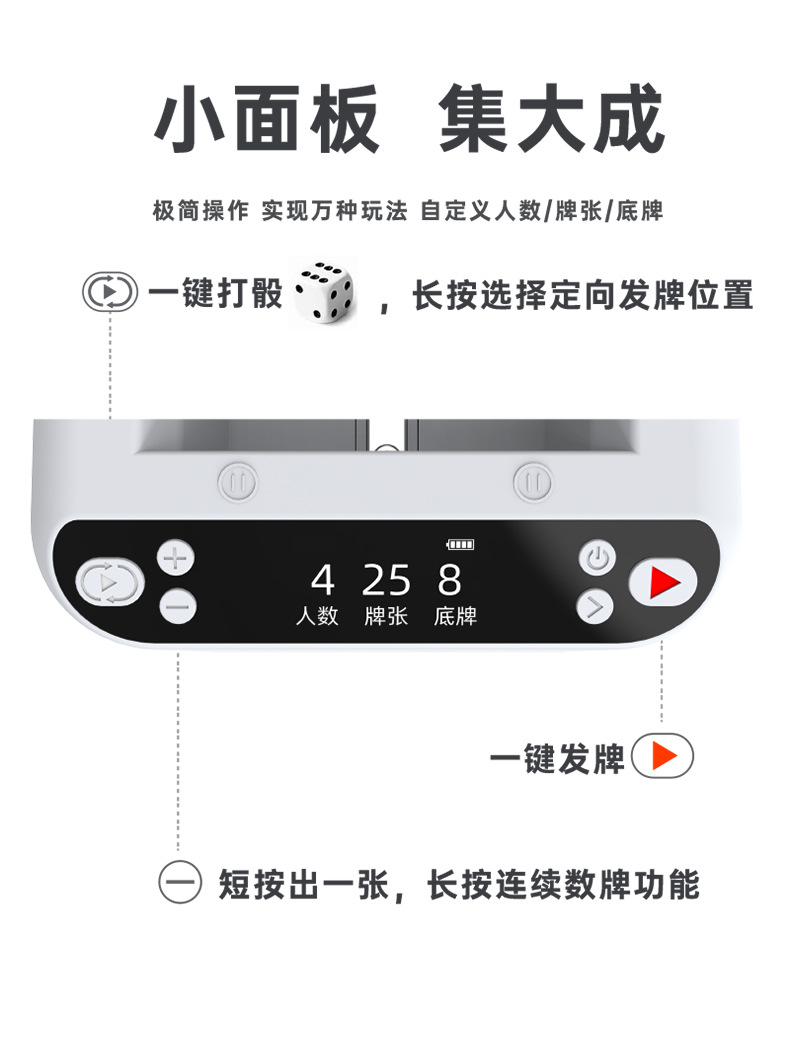 小面板 集大成

极简操作 实现万种玩法 自定义人数/牌张/底牌

一键打骰 ，长按选择定向发牌位置

4 25 8
人数 牌张 底牌

一键发牌

短按出一张，长按连续数牌功能