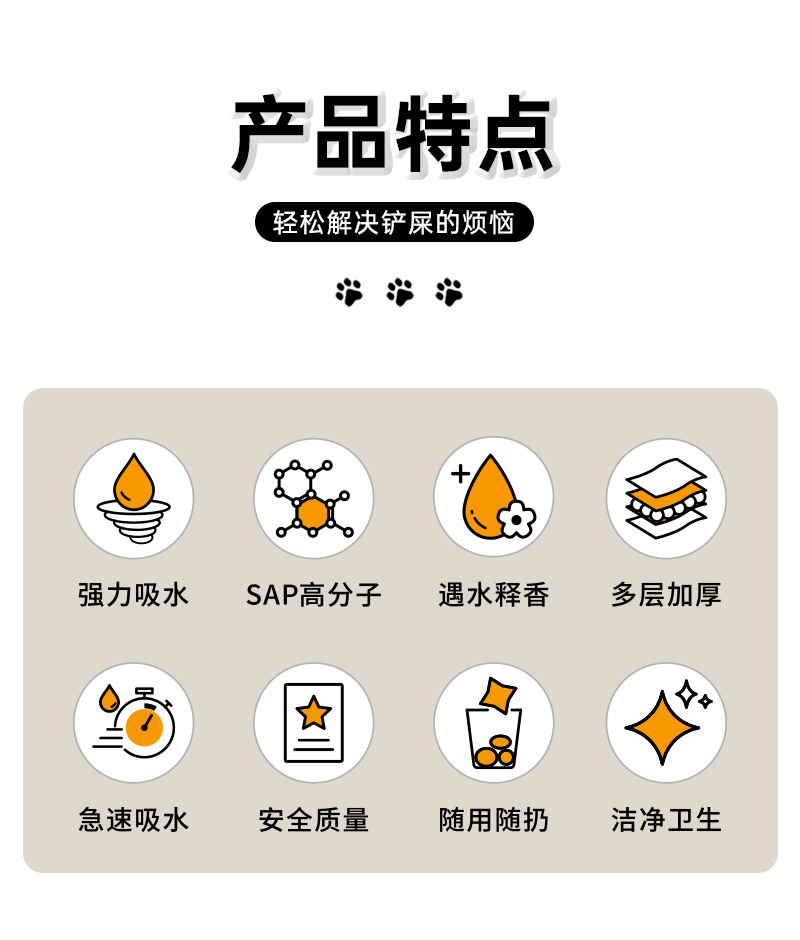 产品特点

轻松解决铲屎的烦恼

强力吸水

SAP高分子

遇水释香

多层加厚

急速吸水

安全质量

随用随扔

洁净卫生