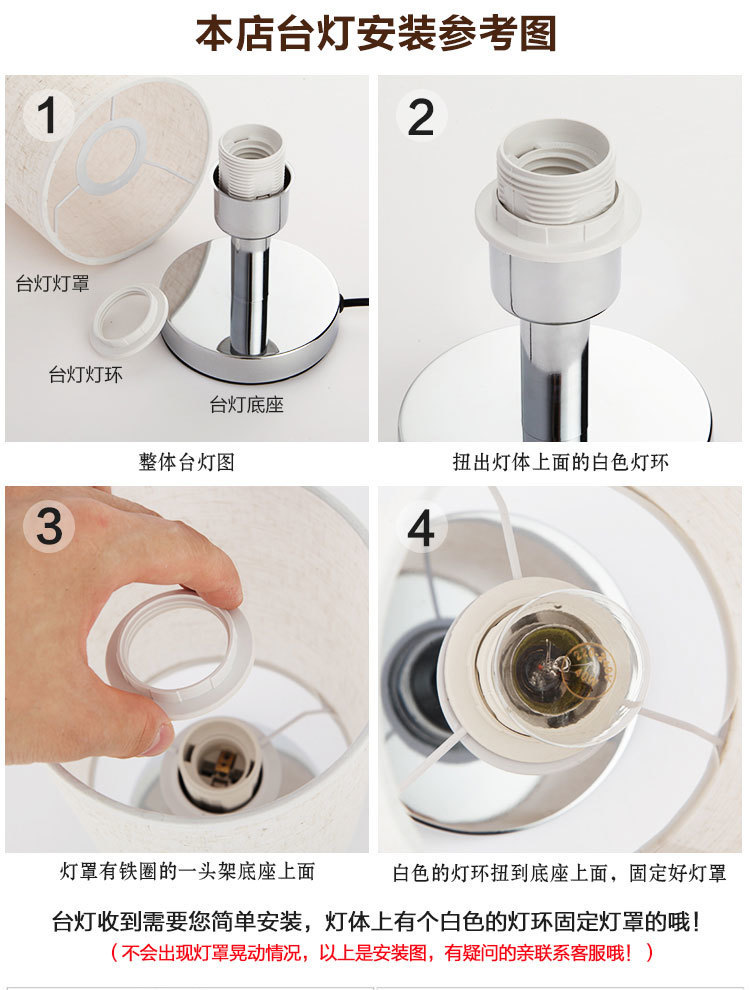 本店台灯安装参考图

1

台灯灯罩

台灯灯环

台灯底座

整体台灯图

2

扭出灯体上面的白色灯环

3

灯罩有铁圈的一头架底座上面

4

白色的灯环扭到底座上面，固定好灯罩

台灯收到需要您简单安装，灯体上有个白色的灯环固定灯罩的哦！

（不会出现灯罩晃动情况，以上是安装图，有疑问的亲联系客服哦！）