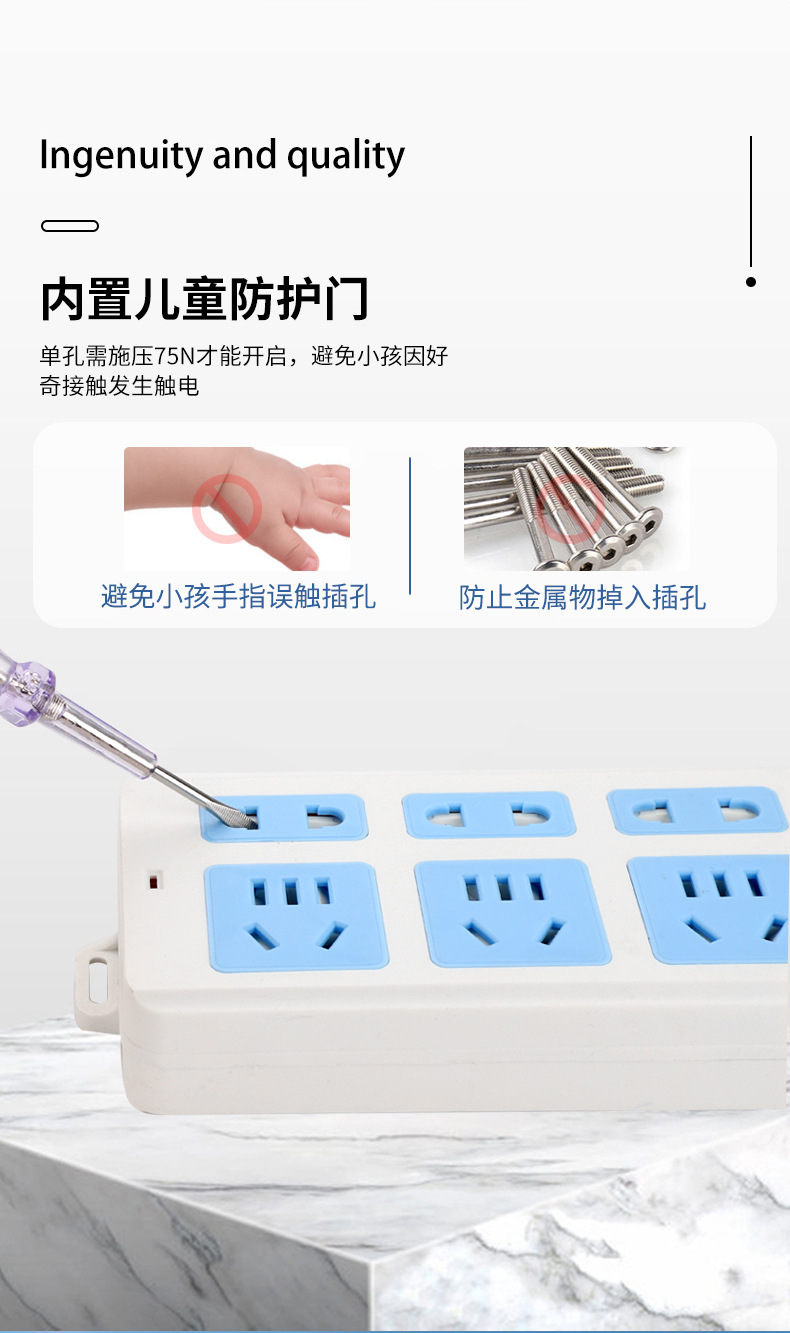 Ingenuity and quality

内置儿童防护门

单孔需施压75N才能开启，避免小孩因好奇接触发生触电

避免小孩手指误触插孔

防止金属物掉入插孔