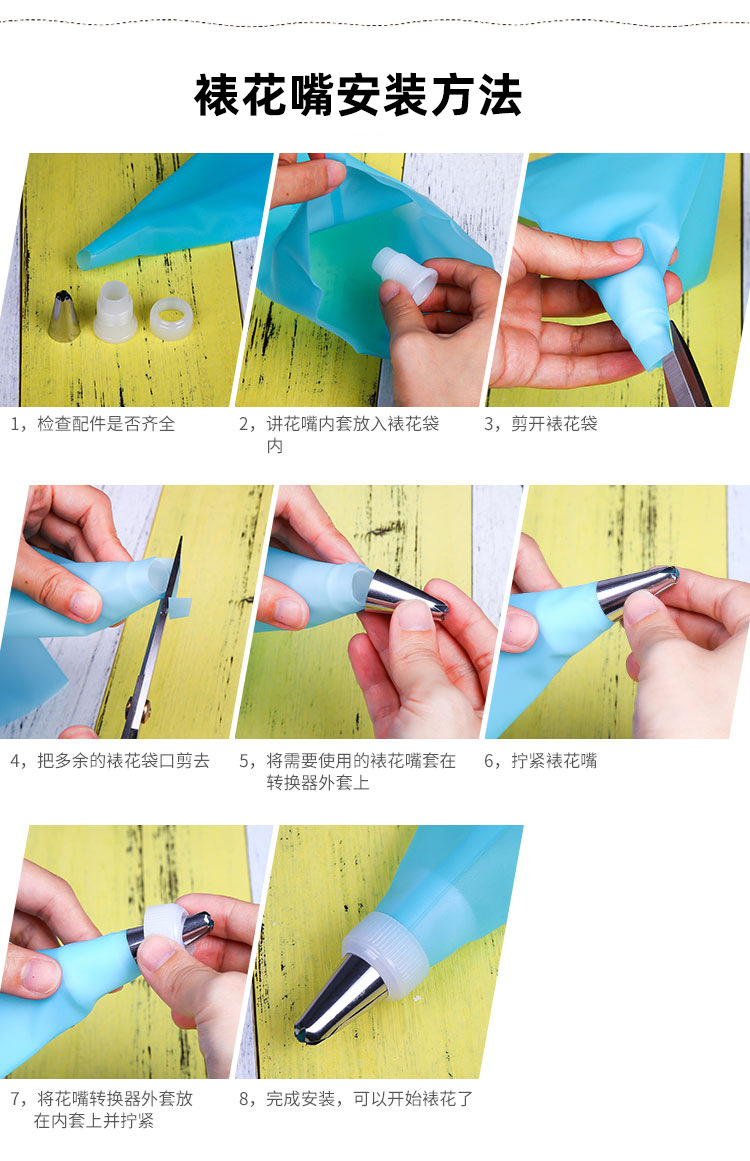 裱花嘴安装方法

1，检查配件是否齐全

2，讲花嘴内套放入裱花袋内

3，剪开裱花袋

4，把多余的裱花袋口剪去

5，将需要使用的裱花嘴套在转换器外套上

6，拧紧裱花嘴

7，将花嘴转换器外套放在内套上并拧紧

8，完成安装，可以开始裱花了