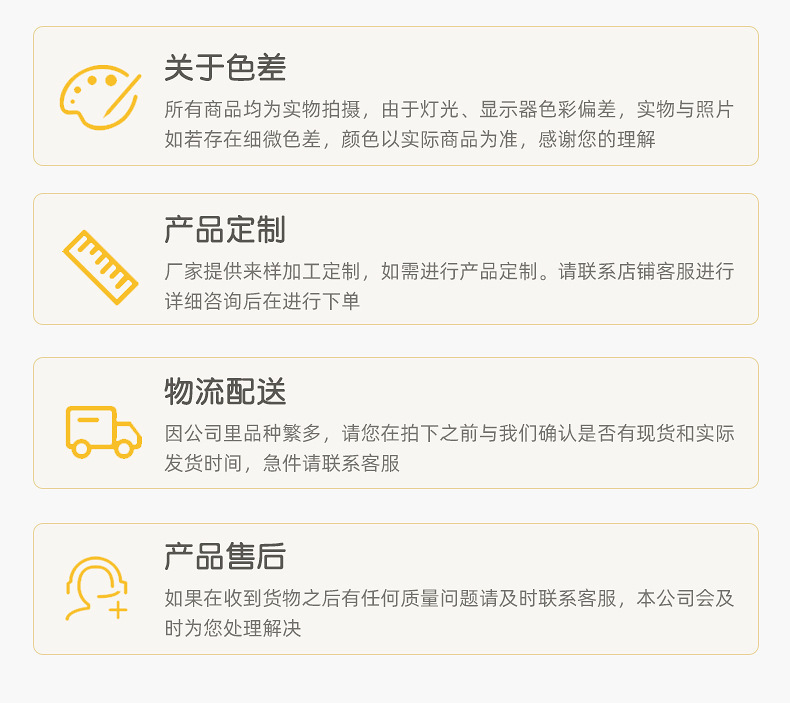 关于色差

所有商品均为实物拍摄，由于灯光、显示器色彩偏差，实物与照片如若存在细微色差，颜色以实际商品为准，感谢您的理解

产品定制

厂家提供来样加工定制，如需进行产品定制。请联系店铺客服进行详细咨询后在进行下单

物流配送

因公司里品种繁多，请您在拍下之前与我们确认是否有现货和实际发货时间，急件请联系客服

产品售后

如果在收到货物之后有任何质量问题请及时联系客服，本公司会及时为您处理解决