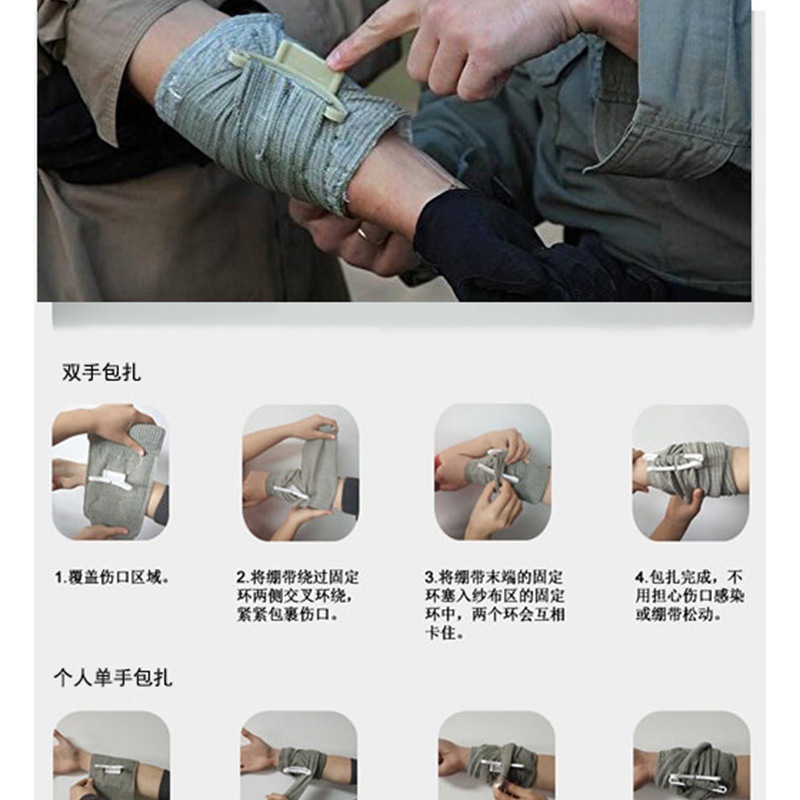 双手包扎

1.覆盖伤口区域。

2.将绷带绕过固定环两侧交叉环绕，紧紧包裹伤口。

3.将绷带末端的固定环塞入纱布区的固定环中，两个环会互相卡住。

4.包扎完成，不用担心伤口感染或绷带松动。

个人单手包扎