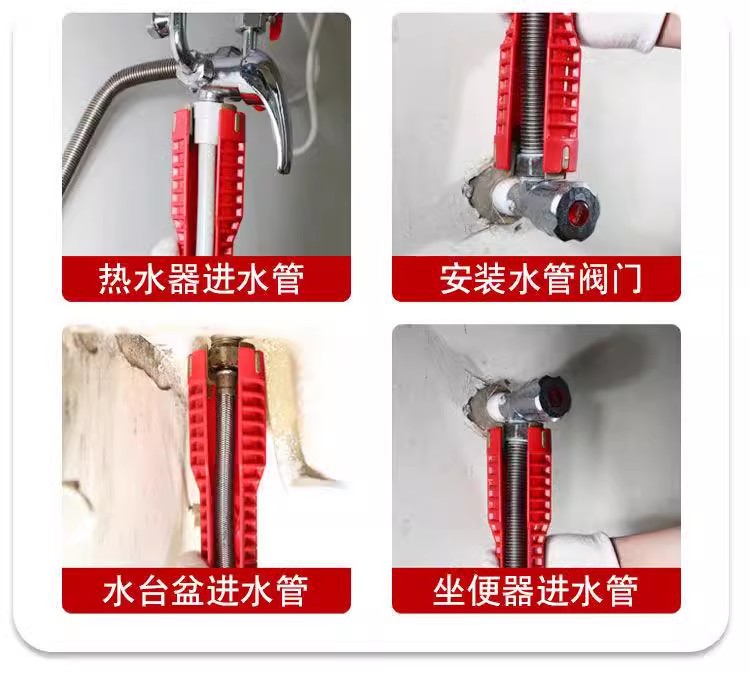 热水器进水管

安装水管阀门

水台盆进水管

坐便器进水管