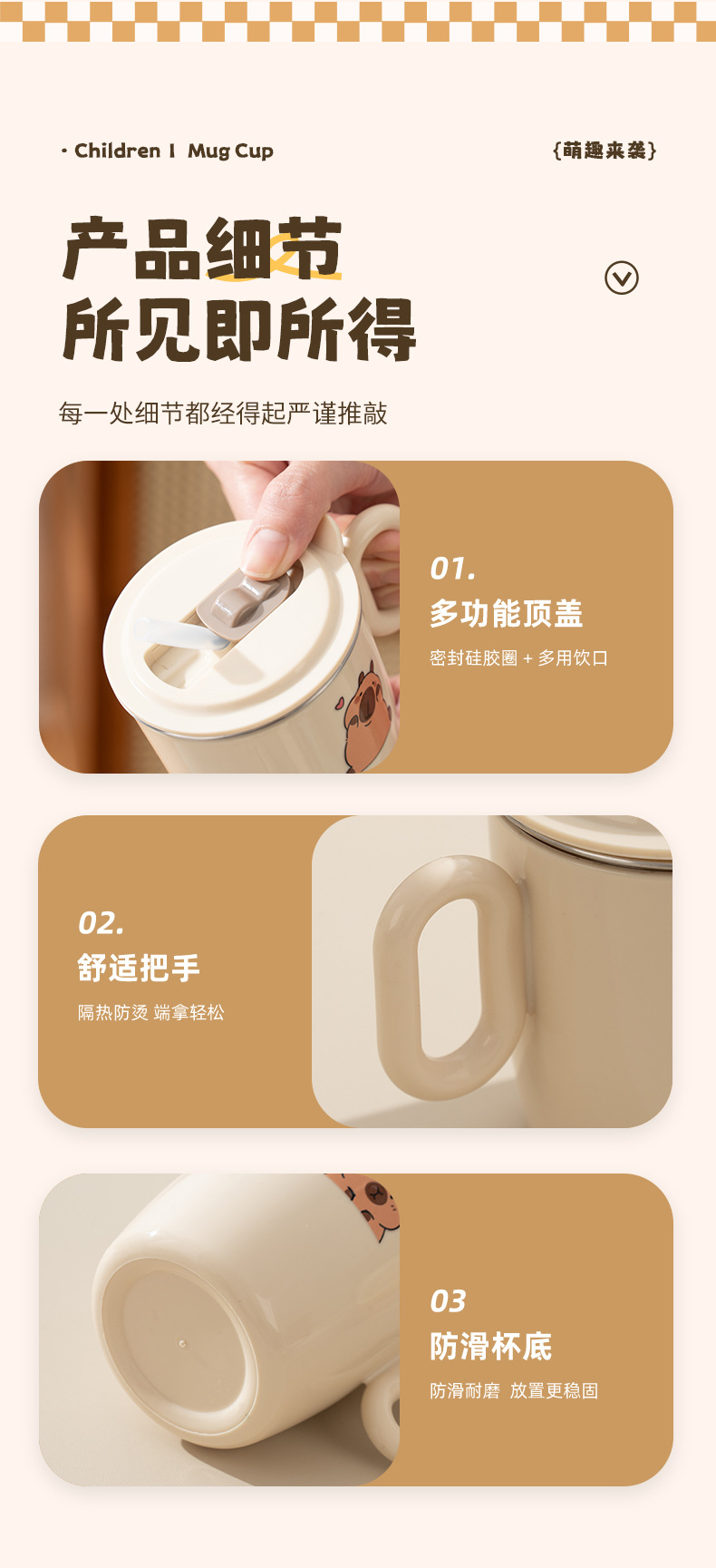 · Children I Mug Cup

{萌趣来袭}

产品细节
所见即所得

每一处细节都经得起严谨推敲

01.
多功能顶盖
密封硅胶圈 + 多用饮口

02.
舒适把手
隔热防烫 端拿轻松

03
防滑杯底
防滑耐磨 放置更稳固