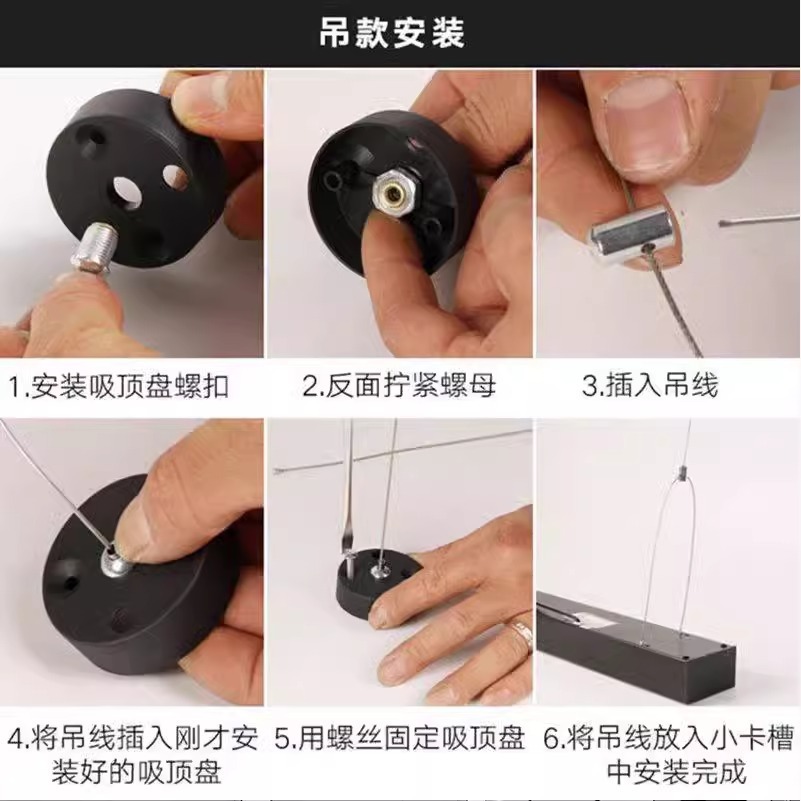 吊款安装

1.安装吸顶盘螺扣

2.反面拧紧螺母

3.插入吊线

4.将吊线插入刚才安装好的吸顶盘

5.用螺丝固定吸顶盘

6.将吊线放入小卡槽中安装完成