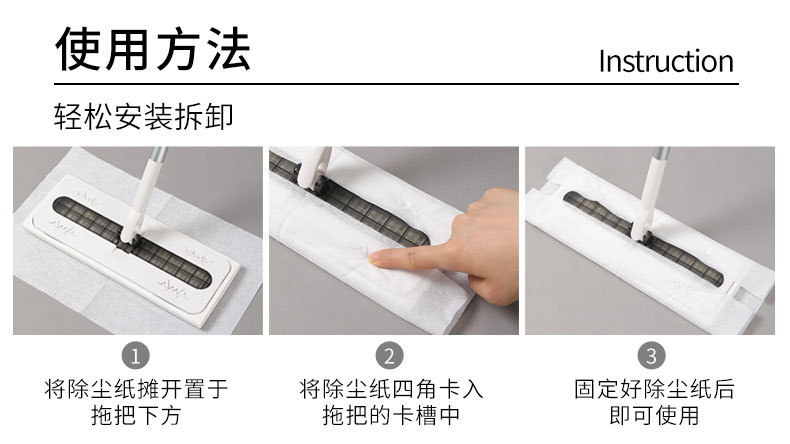 使用方法

Instruction

轻松安装拆卸

1
将除尘纸摊开置于拖把下方

2
将除尘纸四角卡入拖把的卡槽中

3
固定好除尘纸后即可使用