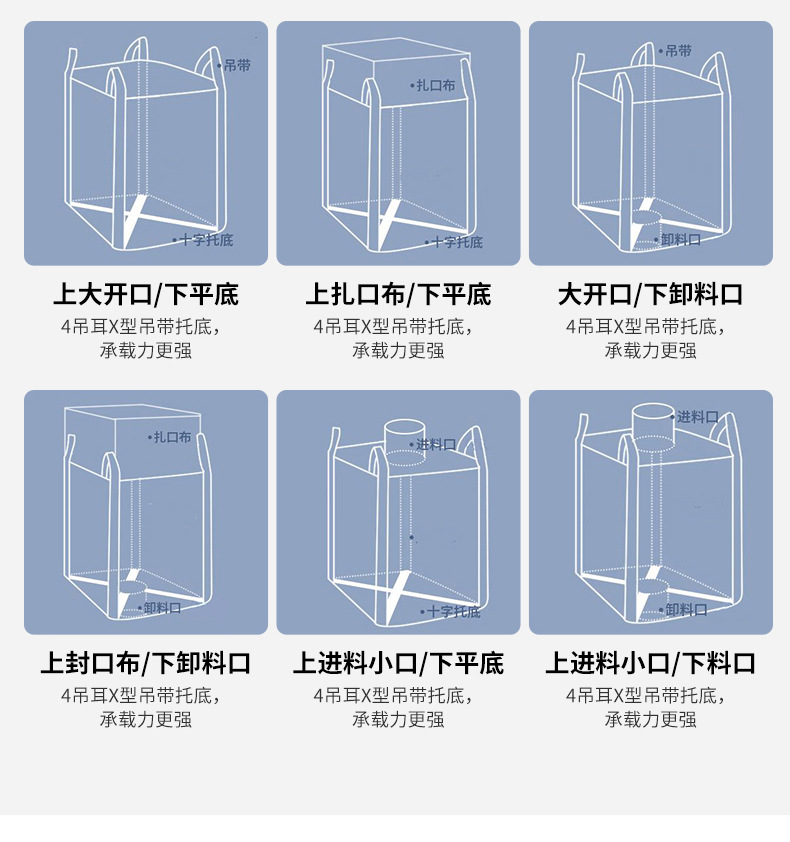 吊带
十字托底
上大开口/下平底
4吊耳X型吊带托底，承载力更强

扎口布
十字托底
上扎口布/下平底
4吊耳X型吊带托底，承载力更强

吊带
卸料口
大开口/下卸料口
4吊耳X型吊带托底，承载力更强

扎口布
卸料口
上封口布/下卸料口
4吊耳X型吊带托底，承载力更强

进料口
十字托底
上进料小口/下平底
4吊耳X型吊带托底，承载力更强

进料口
卸料口
上进料小口/下料口
4吊耳X型吊带托底，承载力更强