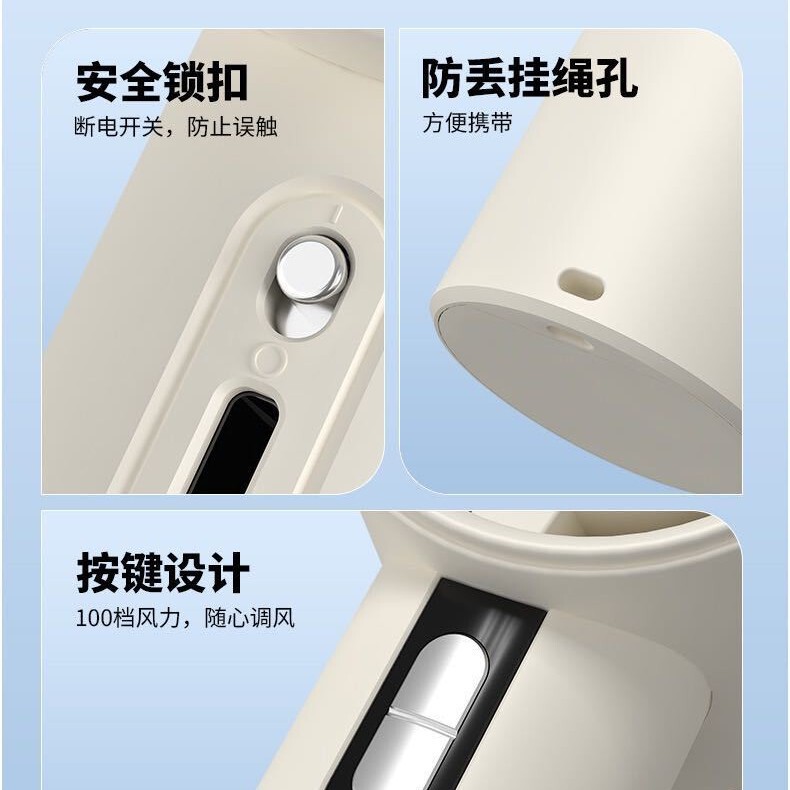 安全锁扣
断电开关，防止误触

防丢挂绳孔
方便携带

按键设计
100档风力，随心调风