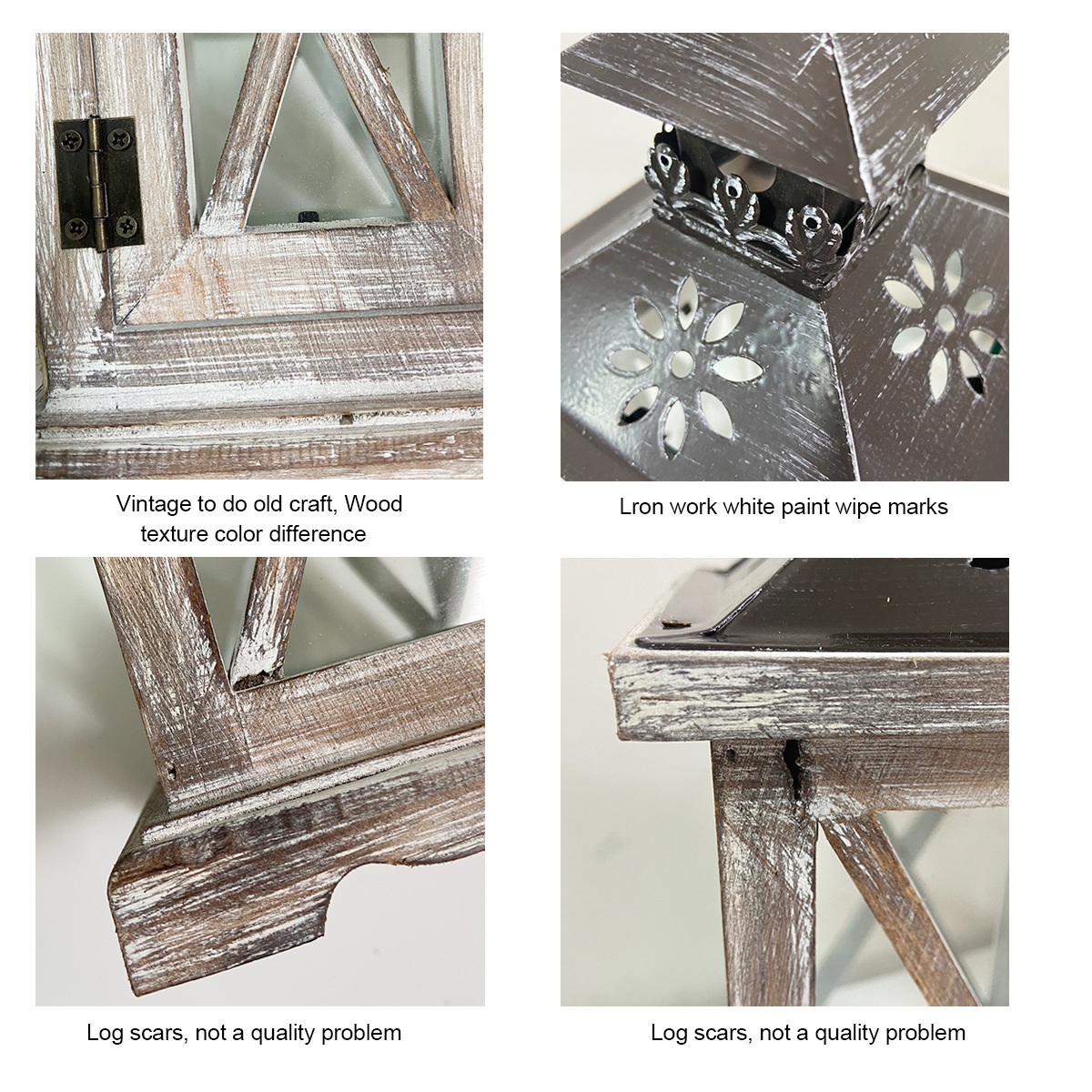 Vintage to do old craft, Wood texture color difference

Lron work white paint wipe marks

Log scars, not a quality problem

Log scars, not a quality problem