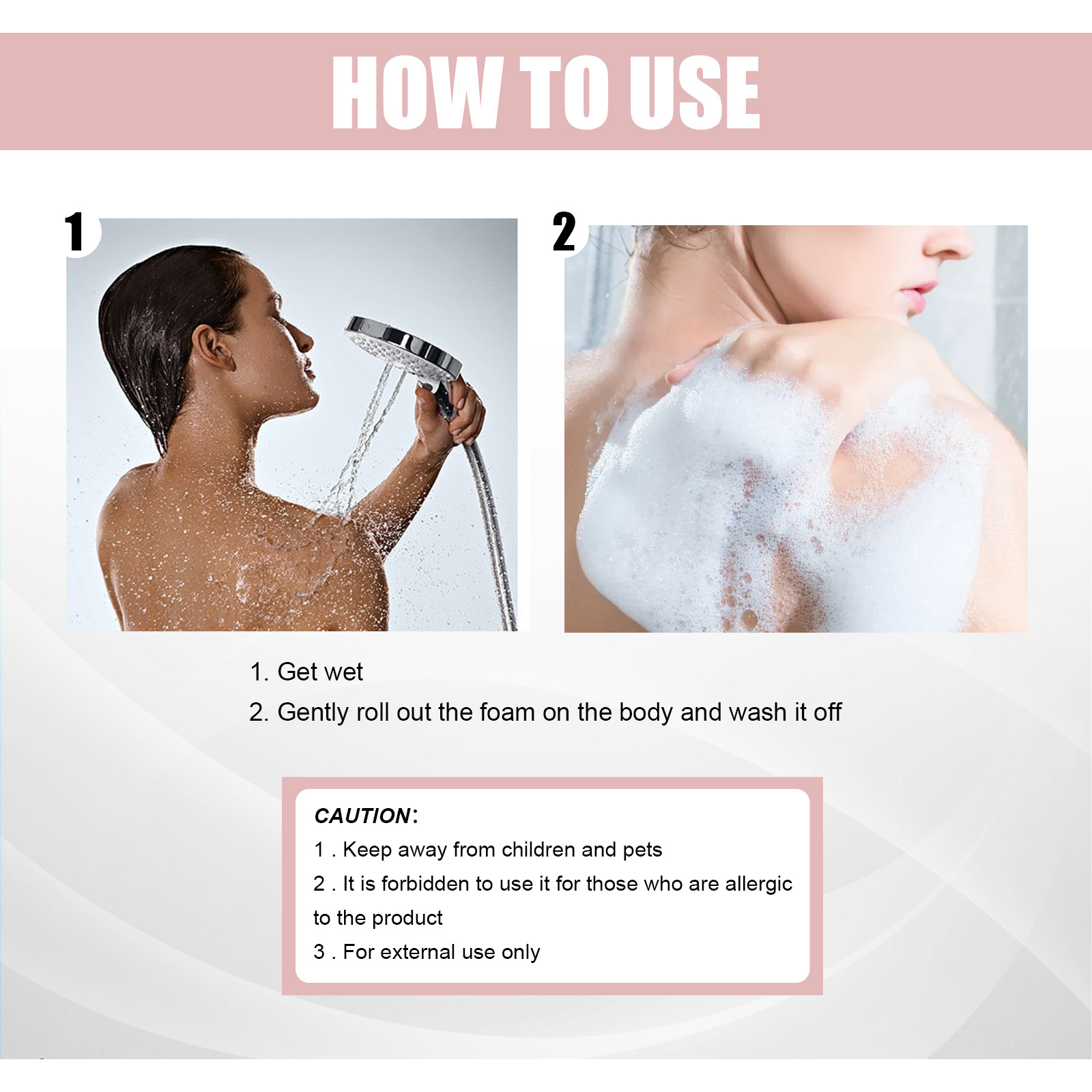 HOW TO USE

1

2

1. Get wet
2. Gently roll out the foam on the body and wash it off

CAUTION:
1 . Keep away from children and pets
2 . It is forbidden to use it for those who are allergic to the product
3 . For external use only