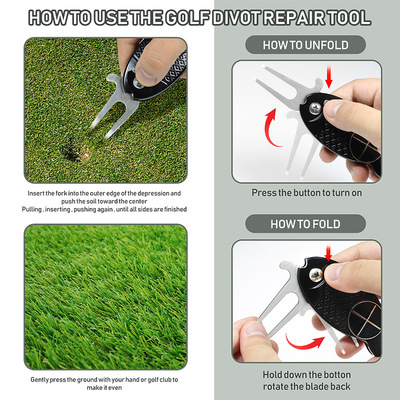 HOW TO USE THE GOLF DIVOT REPAIR TOOL

Insert the fork into the outer edge of the depression and push the soil toward the center
Pulling , inserting , pushing again , until all sides are finished

Gently press the ground with your hand or golf club to make it even

HOW TO UNFOLD

Press the button to turn on

HOW TO FOLD

Hold down the botton
rotate the blade back