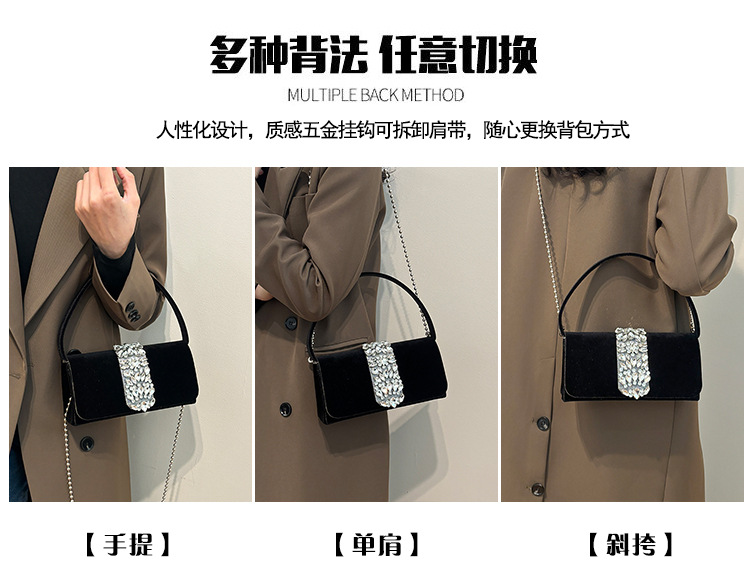 多种背法 任意切换

MULTIPLE BACK METHOD

人性化设计，质感五金挂钩可拆卸肩带，随心更换背包方式

【手提】

【单肩】

【斜挎】