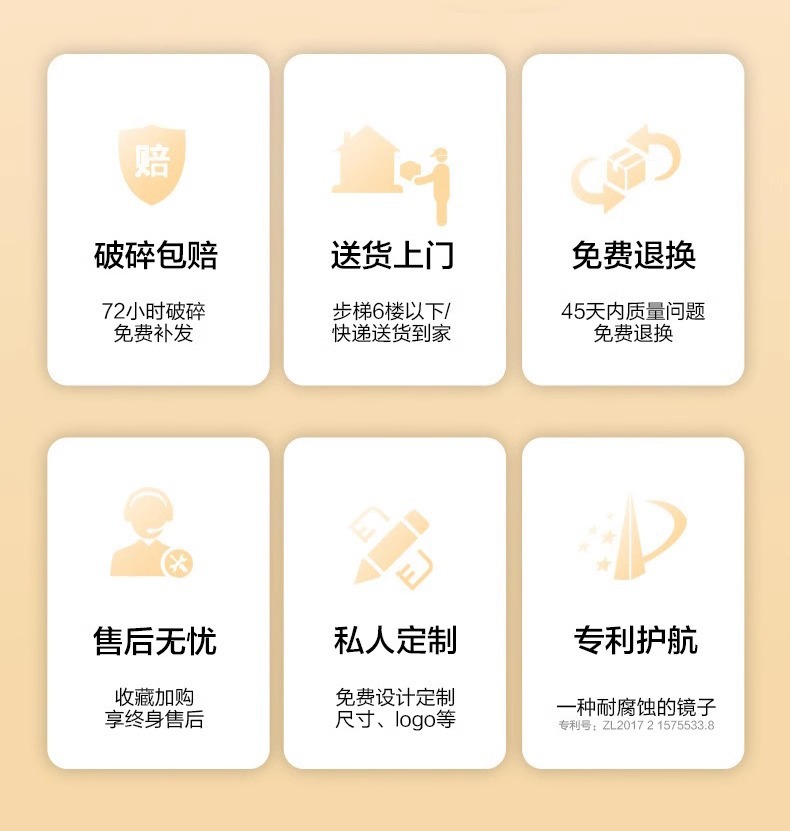 赔

破碎包赔

72小时破碎
免费补发

送货上门

步梯6楼以下/
快递送货到家

免费退换

45天内质量问题
免费退换

售后无忧

收藏加购
享终身售后

私人定制

免费设计定制
尺寸、logo等

专利护航

一种耐腐蚀的镜子
专利号：ZL2017 2 1575533.8