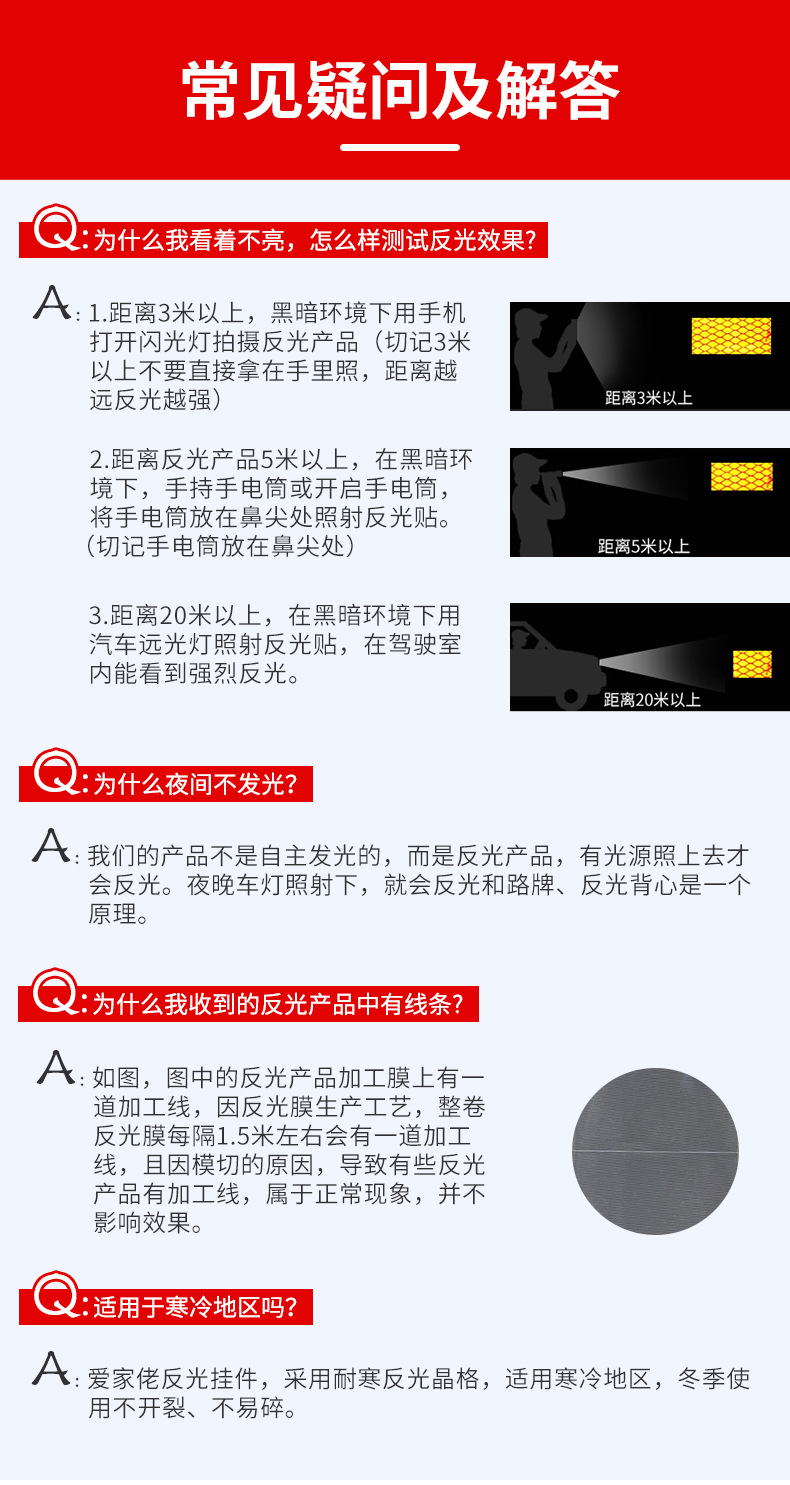 常见疑问及解答

Q: 为什么我看着不亮，怎么样测试反光效果？

A: 1.距离3米以上，黑暗环境下用手机打开闪光灯拍摄反光产品（切记3米以上不要直接拿在手里照，距离越远反光越强）

距离3米以上

2.距离反光产品5米以上，在黑暗环境下，手持手电筒或开启手电筒，将手电筒放在鼻尖处照射反光贴。（切记手电筒放在鼻尖处）

距离5米以上

3.距离20米以上，在黑暗环境下用汽车远光灯照射反光贴，在驾驶室内能看到强烈反光。

距离20米以上

Q: 为什么夜间不发光？

A: 我们的产品不是自主发光的，而是反光产品，有光源照上去才会反光。夜晚车灯照射下，就会反光和路牌、反光背心是一个原理。

Q: 为什么我收到的反光产品中有线条？

A: 如图，图中的反光产品加工膜上有一道加工线，因反光膜生产工艺，整卷反光膜每隔1.5米左右会有一道加工线，且因模切的原因，导致有些反光产品有加工线，属于正常现象，并不影响效果。

Q: 适用于寒冷地区吗？

A: 爱家佬反光挂件，采用耐寒反光晶格，适用寒冷地区，冬季使用不开裂、不易碎。