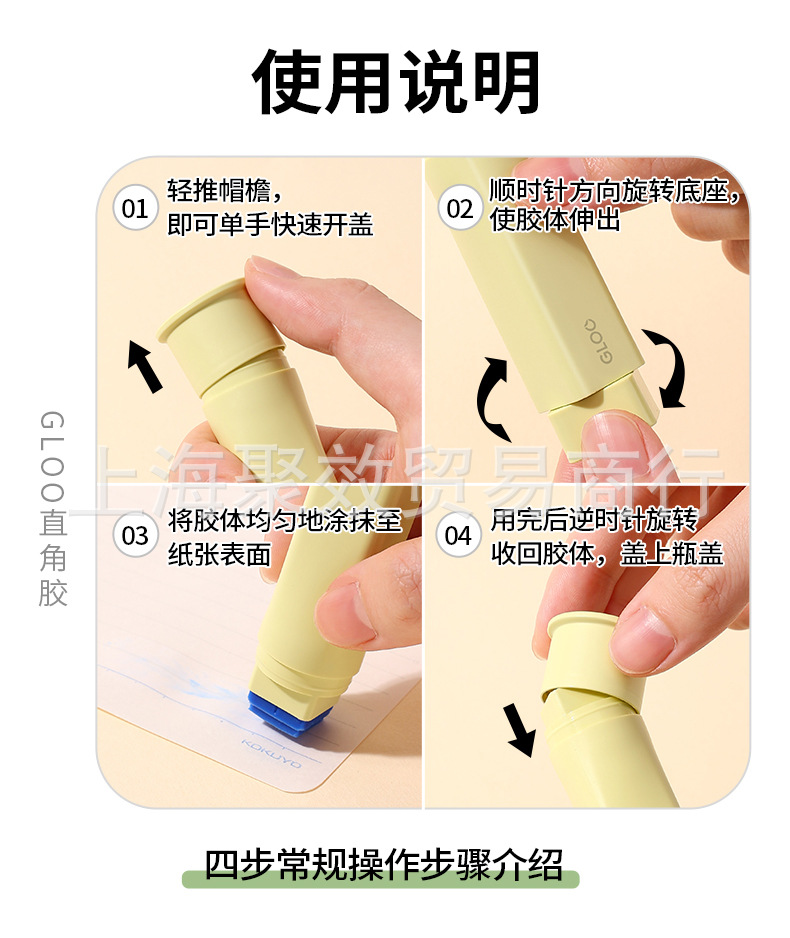 使用说明

GLOO直角胶

01 轻推帽檐，即可单手快速开盖

02 顺时针方向旋转底座，使胶体伸出

GLOO

上海聚效贸易商行

03 将胶体均匀地涂抹至纸张表面

KOKUYO

04 用完后逆时针旋转收回胶体，盖上瓶盖

四步常规操作步骤介绍