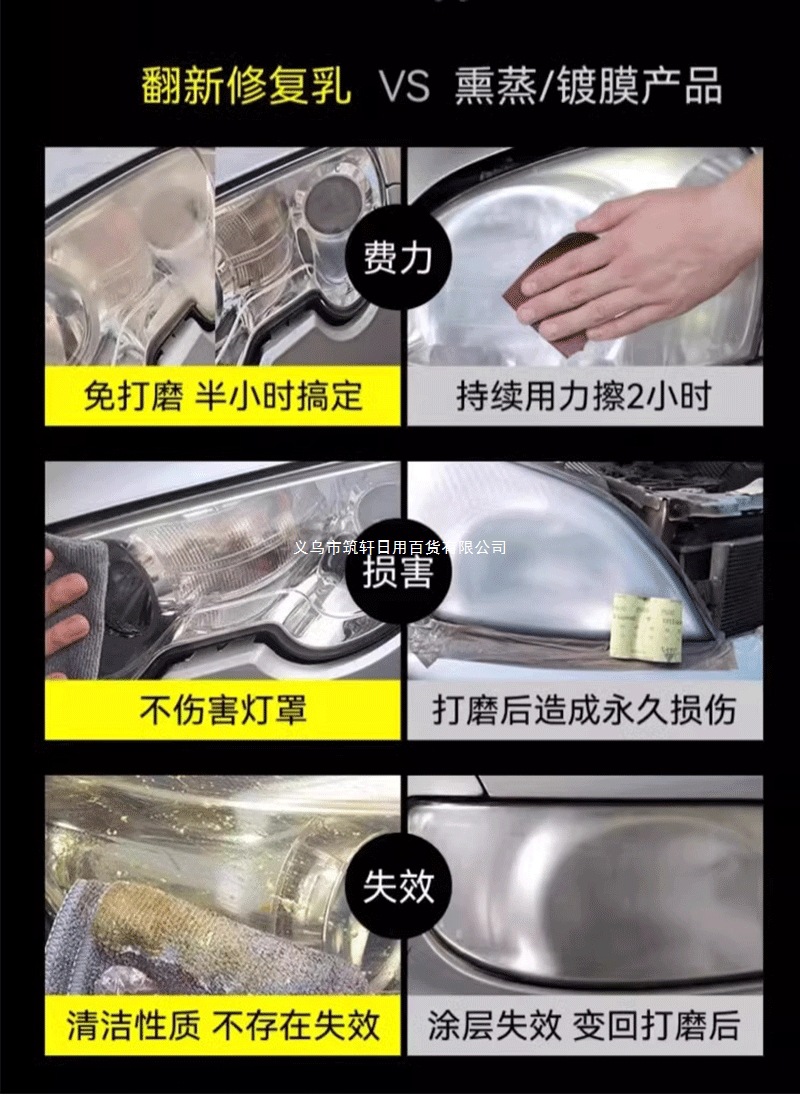 翻新修复乳 VS 熏蒸/镀膜产品

费力

免打磨 半小时搞定

持续用力擦2小时

义乌市筑轩日用百货有限公司

损害

不伤害灯罩

打磨后造成永久损伤

失效

清洁性质 不存在失效

涂层失效 变回打磨后