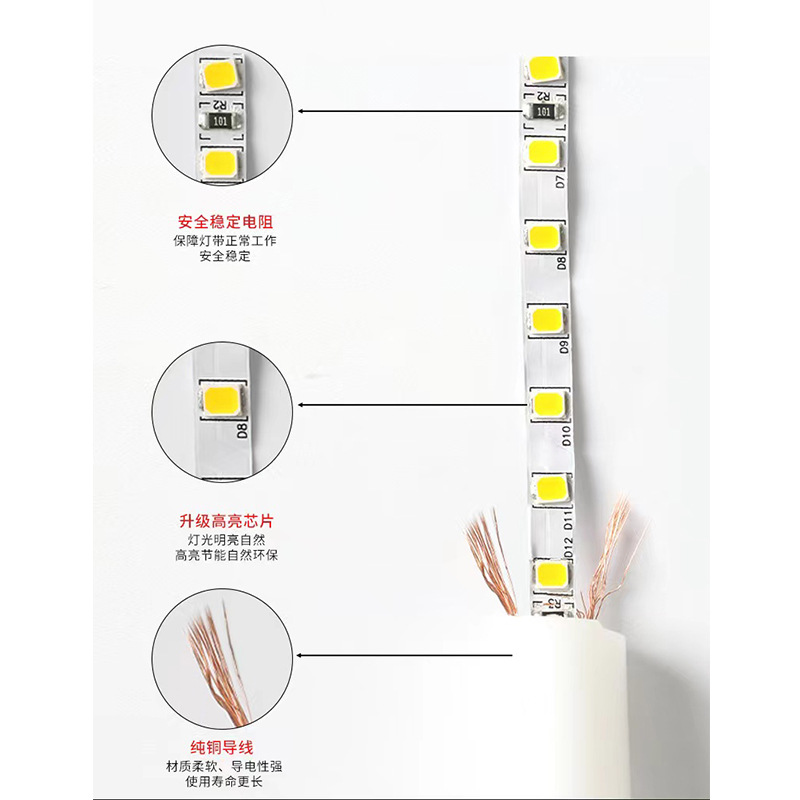 R2
101

安全稳定电阻
保障灯带正常工作
安全稳定

D8

升级高亮芯片
灯光明亮自然
高亮节能自然环保

纯铜导线
材质柔软、导电性强
使用寿命更长

R2
101
D7
D8
D9
D10
D11
D12
R3