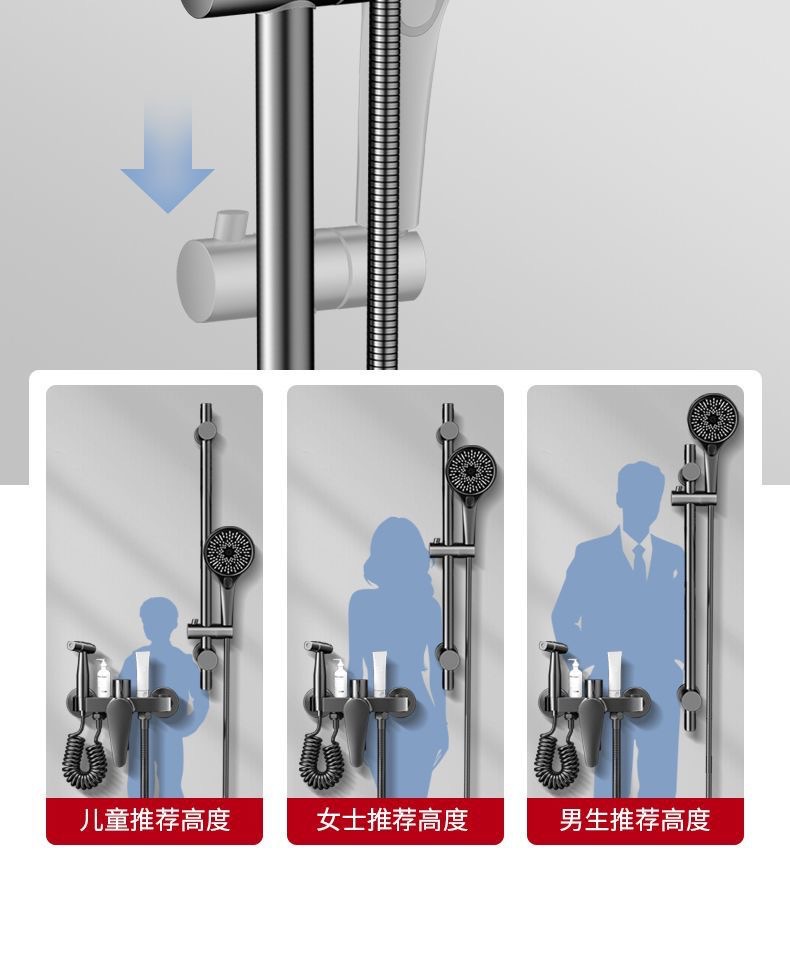 儿童推荐高度

女士推荐高度

男生推荐高度