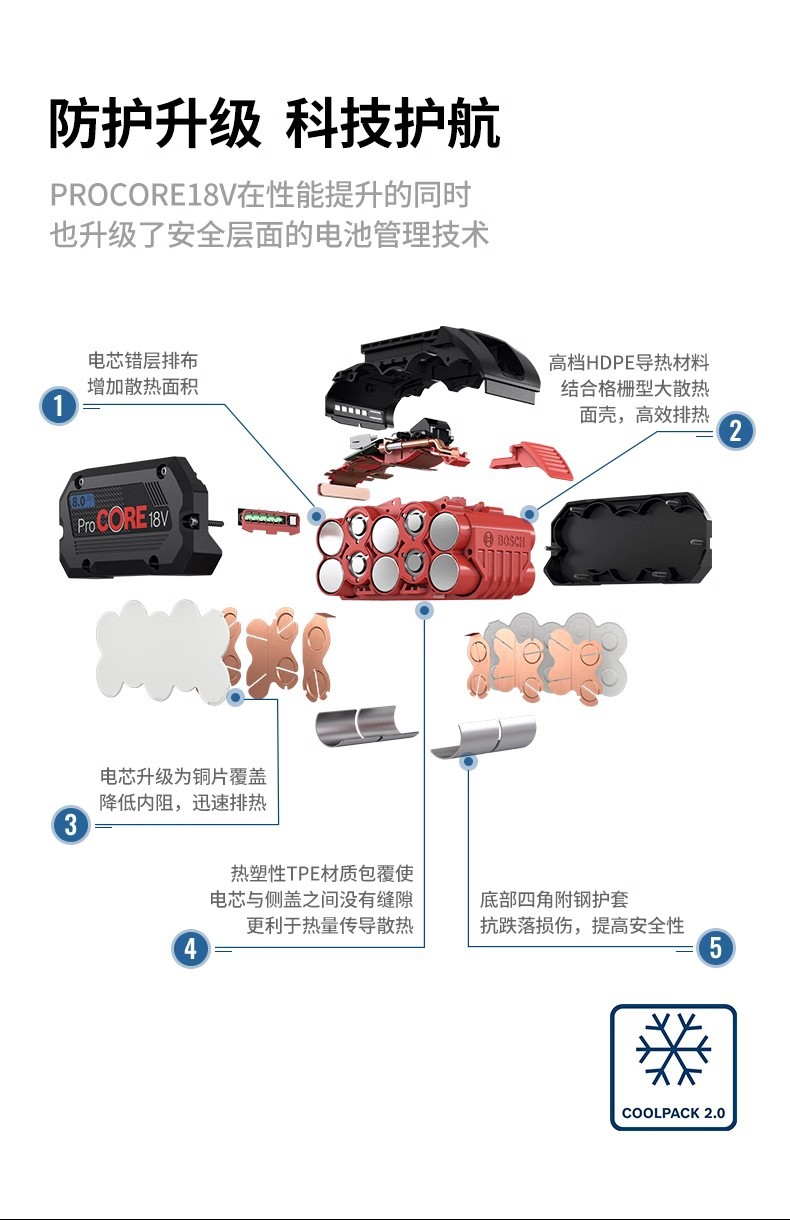 防护升级 科技护航

PROCORE18V在性能提升的同时
也升级了安全层面的电池管理技术

电芯错层排布
增加散热面积

1

高档HDPE导热材料
结合格栅型大散热
面壳，高效排热

2

8.0 Ah
ProCORE18V

BOSCH

电芯升级为铜片覆盖
降低内阻，迅速排热

3

热塑性TPE材质包覆使
电芯与侧盖之间没有缝隙
更利于热量传导散热

4

底部四角附钢护套
抗跌落损伤，提高安全性

5

COOLPACK 2.0