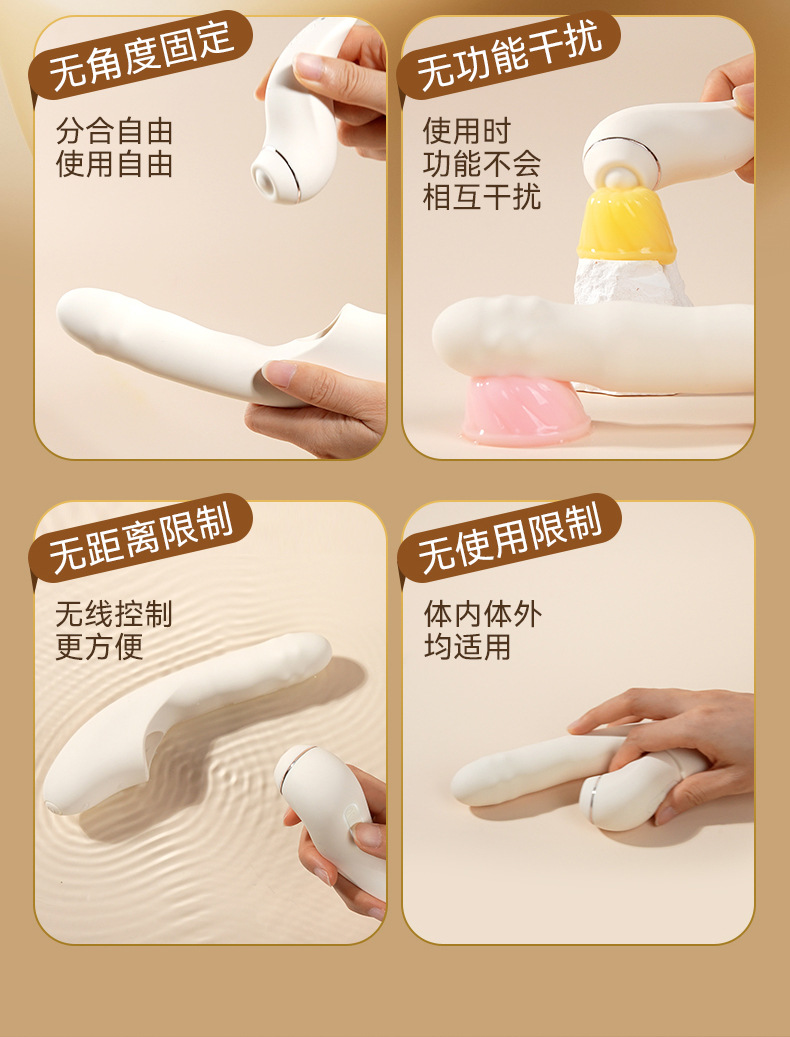 无角度固定

分合自由
使用自由

无功能干扰

使用时
功能不会
相互干扰

无距离限制

无线控制
更方便

无使用限制

体内体外
均适用