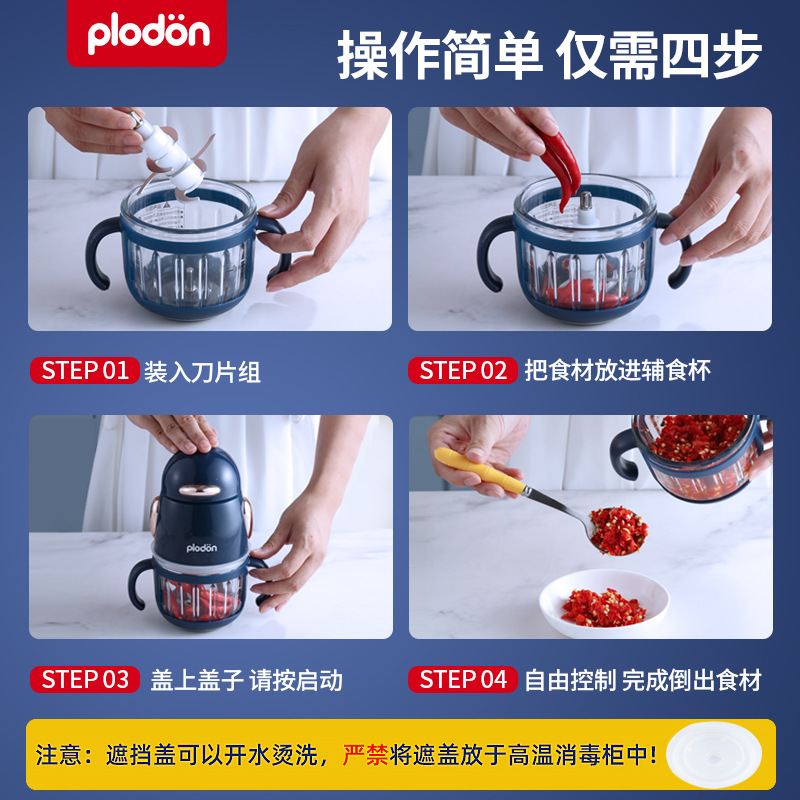 plodön

操作简单 仅需四步

STEP 01 装入刀片组

STEP 02 把食材放进辅食杯

plodön

STEP 03 盖上盖子 请按启动

STEP 04 自由控制 完成倒出食材

注意：遮挡盖可以开水烫洗，严禁将遮盖放于高温消毒柜中！