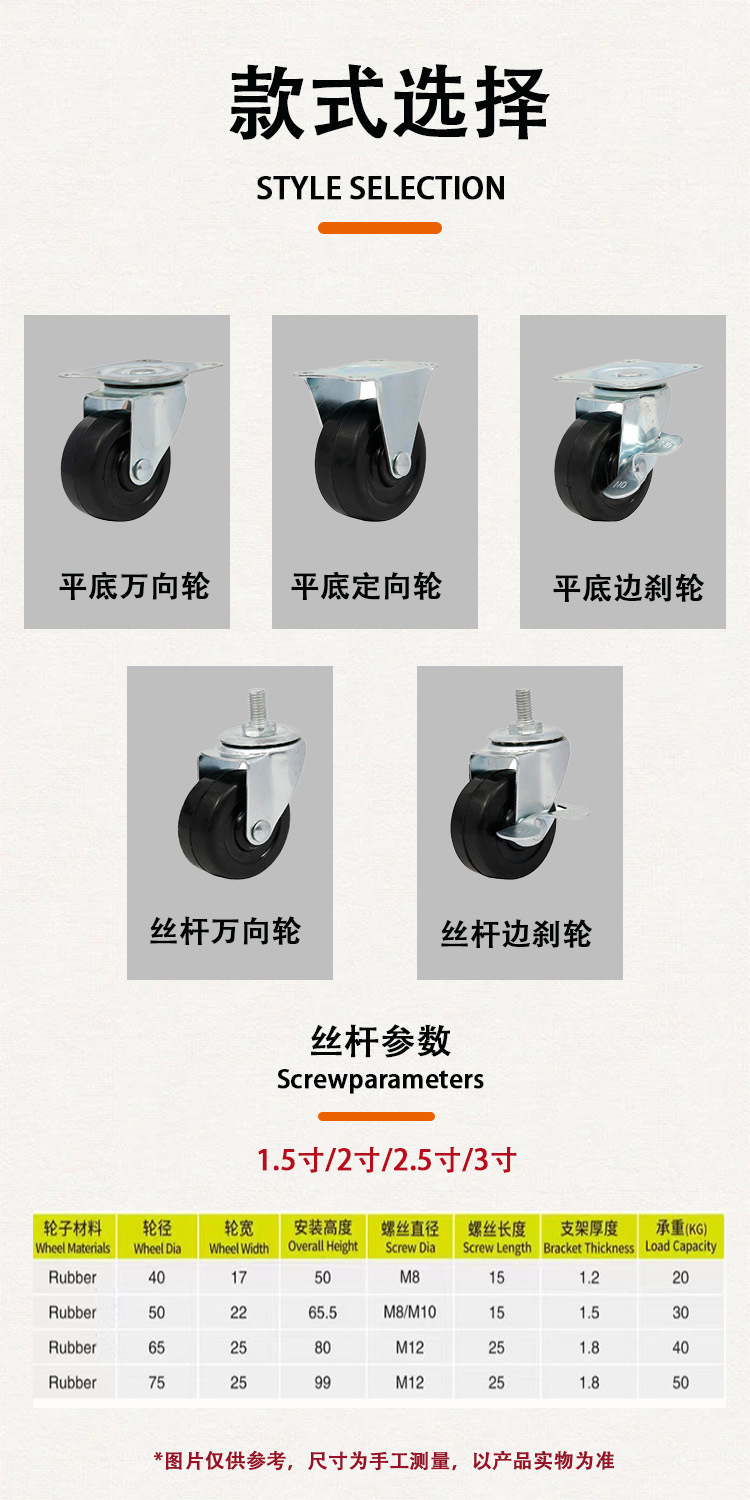 款式选择
STYLE SELECTION

平底万向轮

平底定向轮

平底边刹轮

丝杆万向轮

丝杆边刹轮

丝杆参数
Screwparameters

1.5寸/2寸/2.5寸/3寸

| 轮子材料 Wheel Materials | 轮径 Wheel Dia | 轮宽 Wheel Width | 安装高度 Overall Height | 螺丝直径 Screw Dia | 螺丝长度 Screw Length | 支架厚度 Bracket Thickness | 承重(KG) Load Capacity |
|---|---|---|---|---|---|---|---|
| Rubber | 40 | 17 | 50 | M8 | 15 | 1.2 | 20 |
| Rubber | 50 | 22 | 65.5 | M8/M10 | 15 | 1.5 | 30 |
| Rubber | 65 | 25 | 80 | M12 | 25 | 1.8 | 40 |
| Rubber | 75 | 25 | 99 | M12 | 25 | 1.8 | 50 |

*图片仅供参考，尺寸为手工测量，以产品实物为准