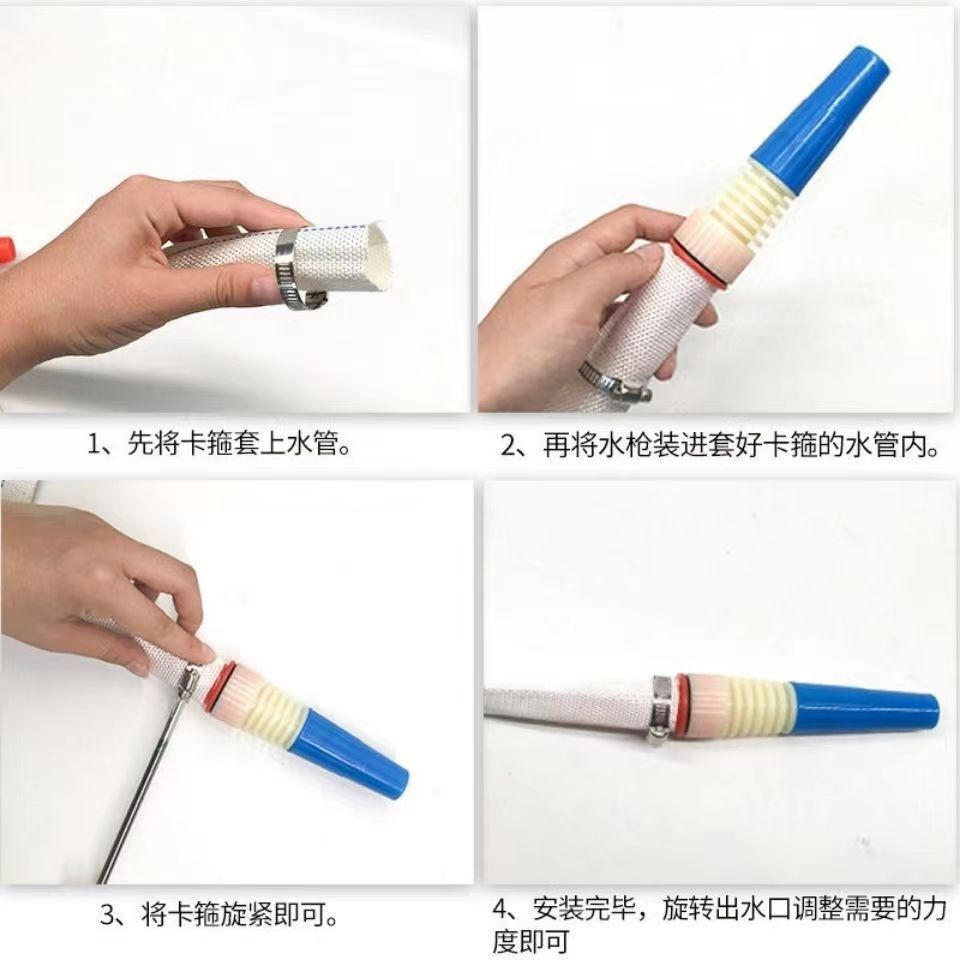 1、先将卡箍套上水管。

2、再将水枪装进套好卡箍的水管内。

3、将卡箍旋紧即可。

4、安装完毕，旋转出水口调整需要的力度即可