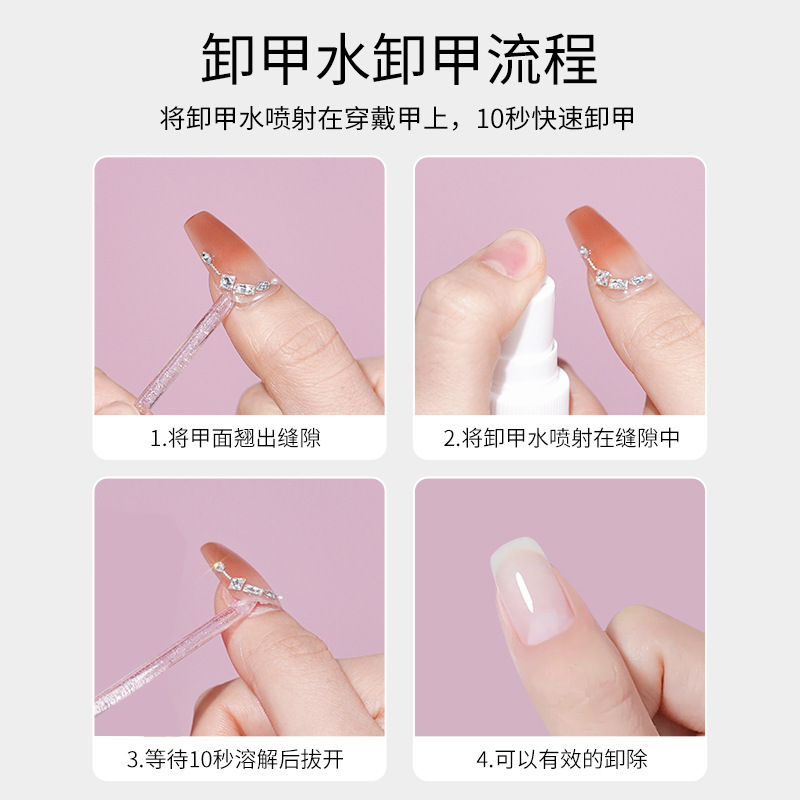 卸甲水卸甲流程

将卸甲水喷射在穿戴甲上，10秒快速卸甲

1.将甲面翘出缝隙

2.将卸甲水喷射在缝隙中

3.等待10秒溶解后拔开

4.可以有效的卸除