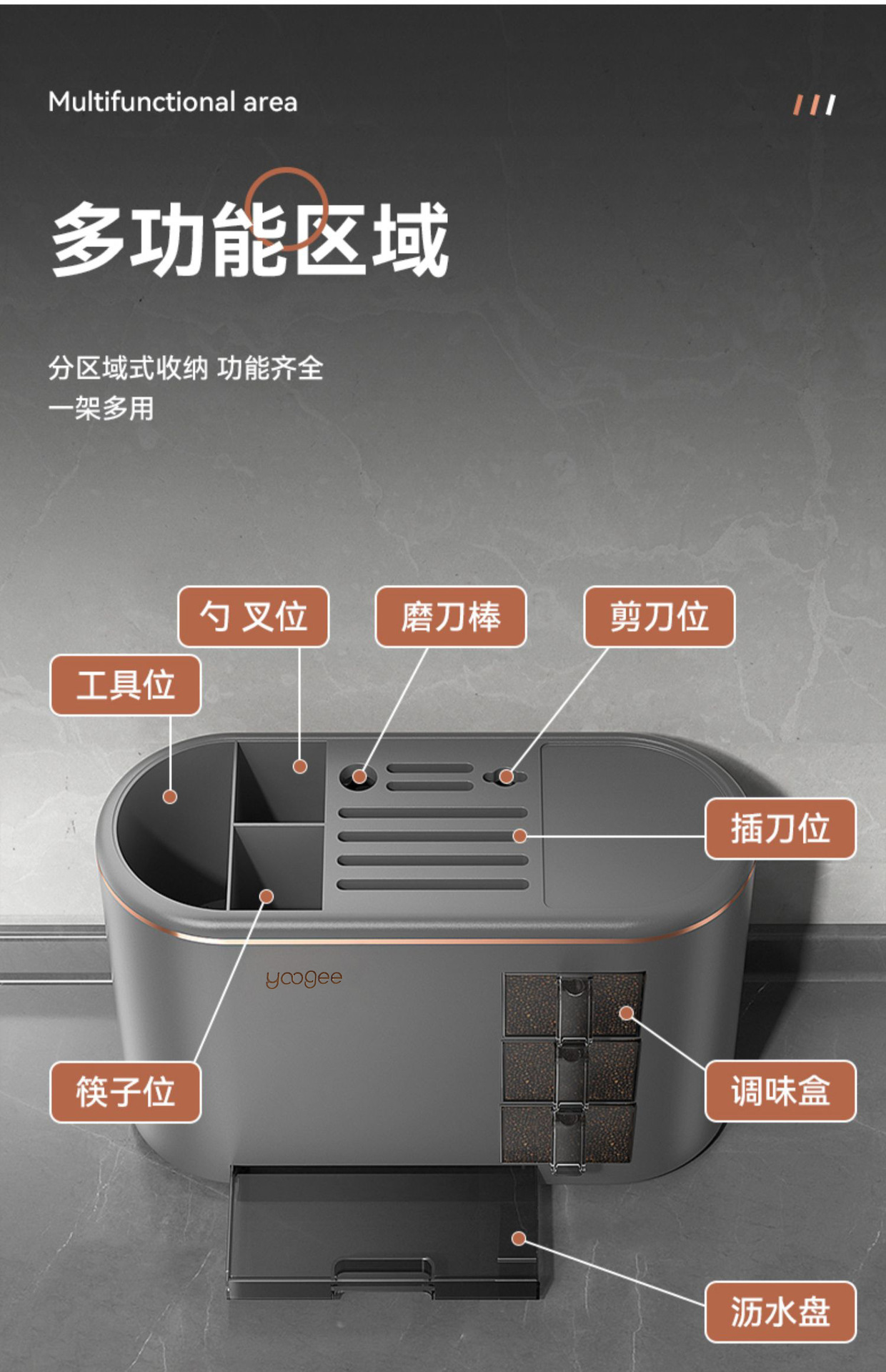 Multifunctional area

多功能区域

分区域式收纳 功能齐全
一架多用

勺 叉位

磨刀棒

剪刀位

工具位

插刀位

yoogee

筷子位

调味盒

沥水盘