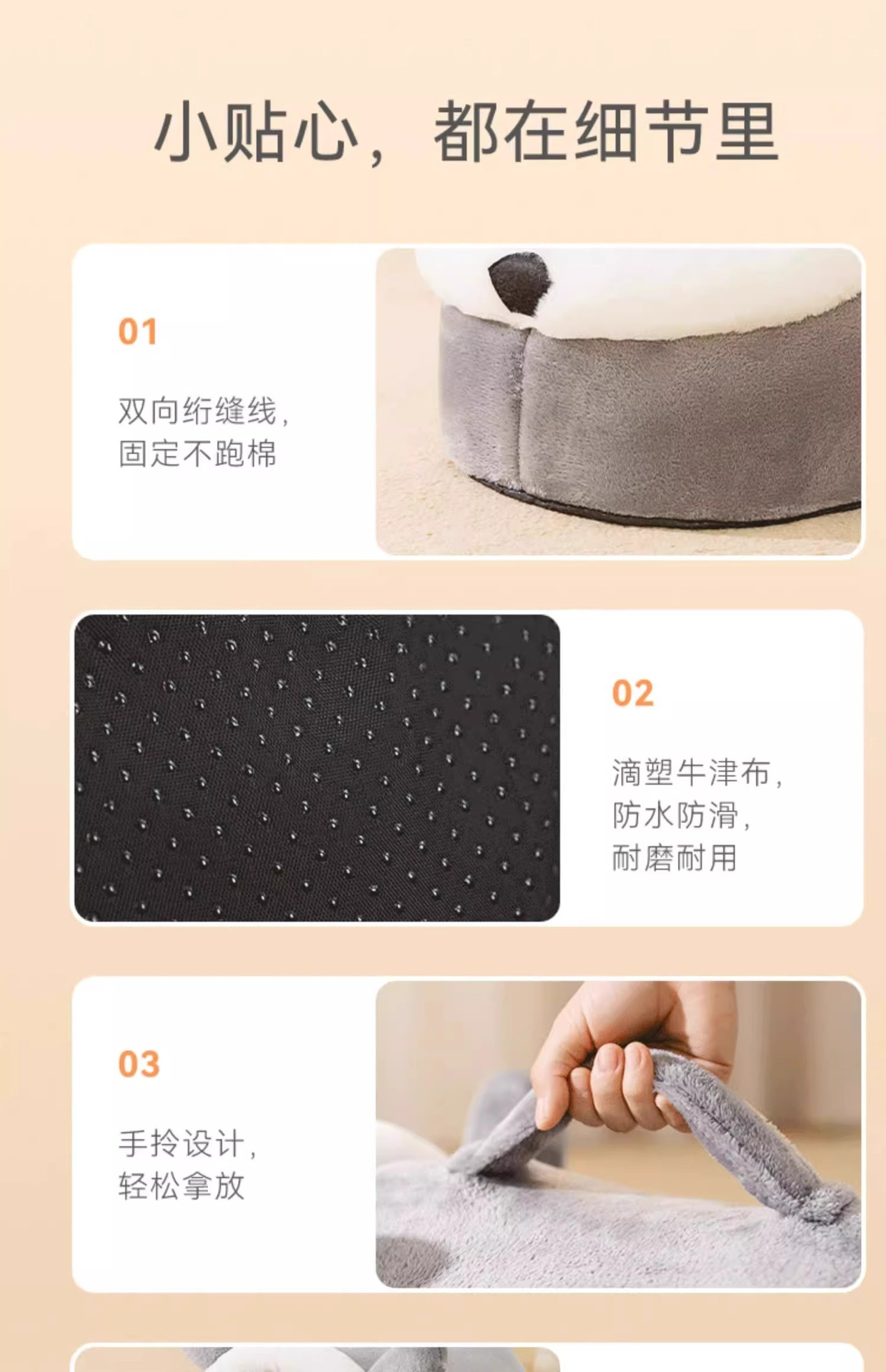 小贴心，都在细节里

01

双向绗缝线，
固定不跑棉

02

滴塑牛津布，
防水防滑，
耐磨耐用

03

手拎设计，
轻松拿放