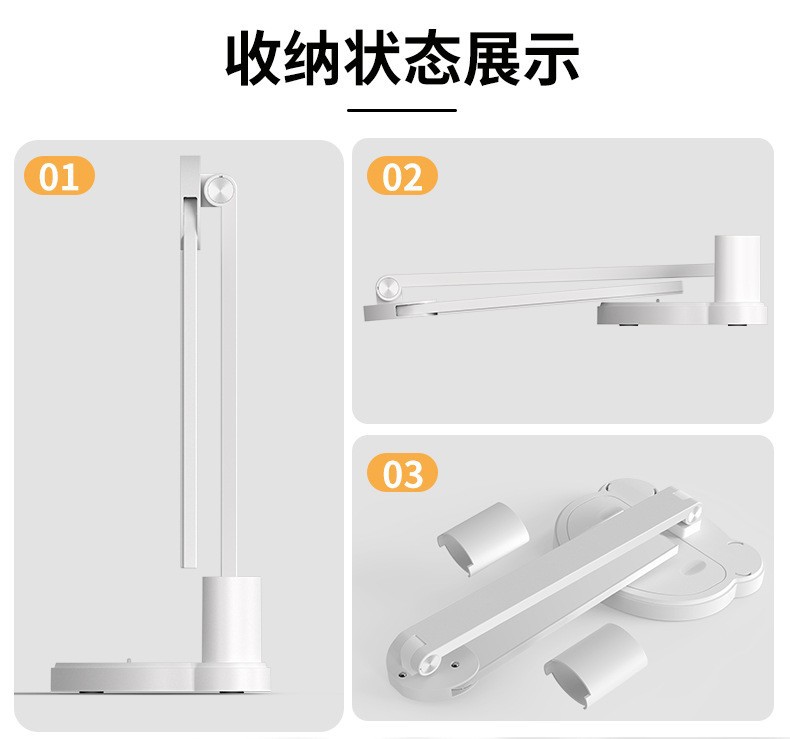 收纳状态展示

01

02

03