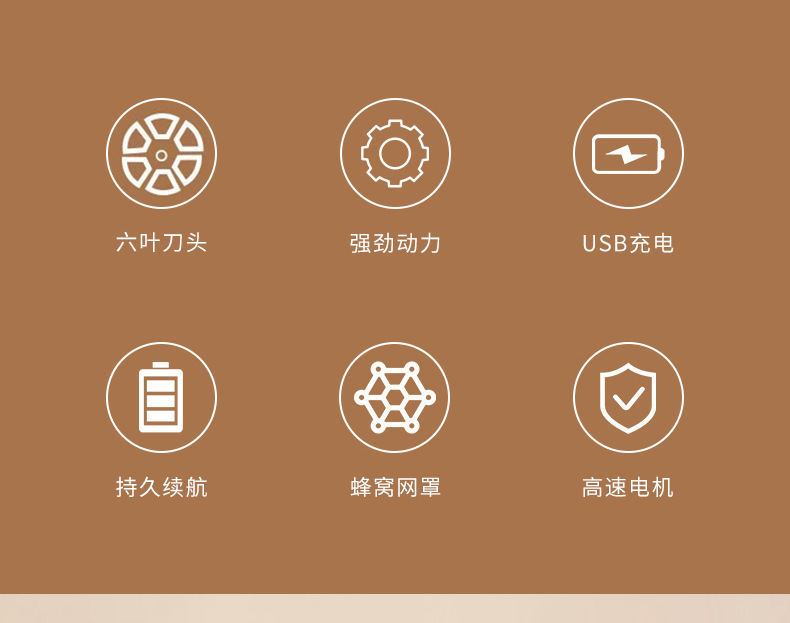 六叶刀头

强劲动力

USB充电

持久续航

蜂窝网罩

高速电机