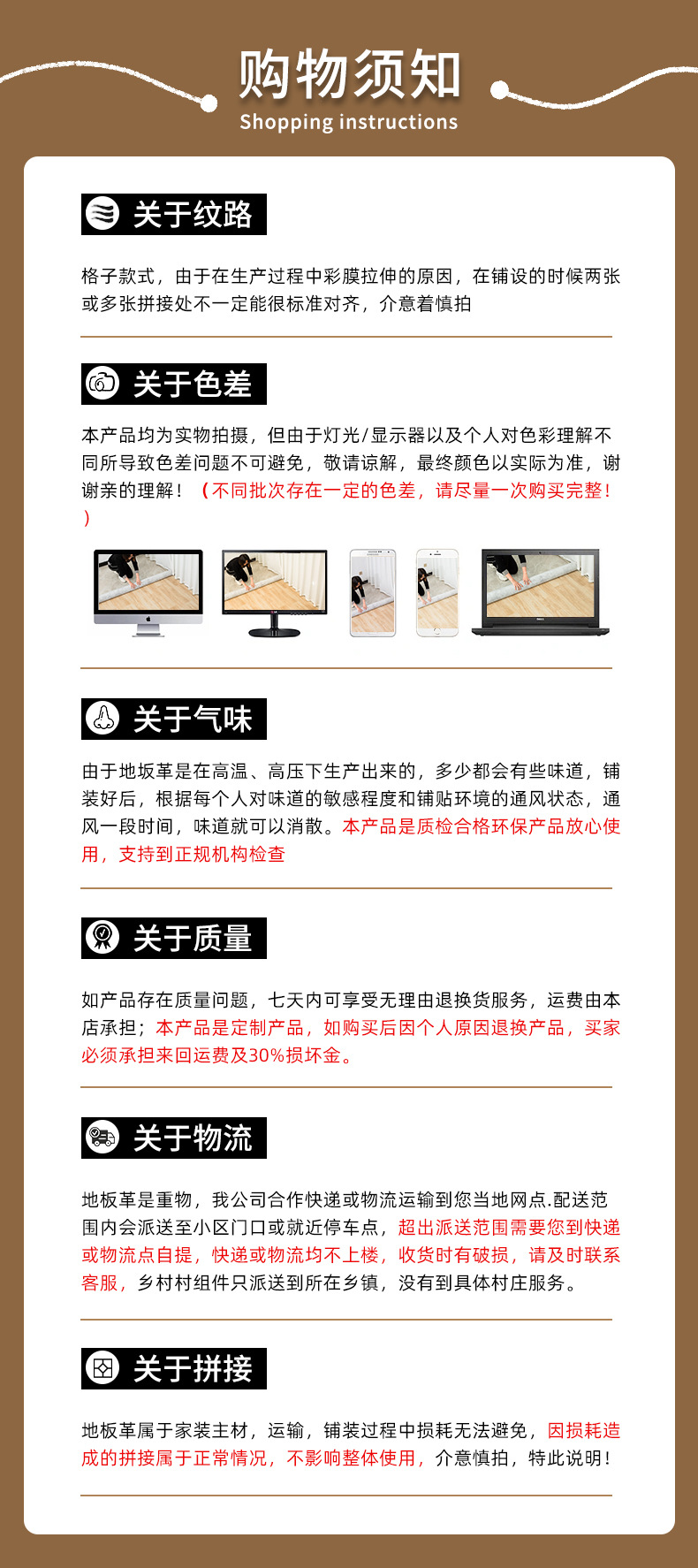 购物须知
Shopping instructions

关于纹路

格子款式，由于在生产过程中彩膜拉伸的原因，在铺设的时候两张或多张拼接处不一定能很标准对齐，介意着慎拍

关于色差

本产品均为实物拍摄，但由于灯光/显示器以及个人对色彩理解不同所导致色差问题不可避免，敬请谅解，最终颜色以实际为准，谢谢亲的理解！（不同批次存在一定的色差，请尽量一次购买完整！）

关于气味

由于地坂革是在高温、高压下生产出来的，多少都会有些味道，铺装好后，根据每个人对味道的敏感程度和铺贴环境的通风状态，通风一段时间，味道就可以消散。本产品是质检合格环保产品放心使用，支持到正规机构检查

关于质量

如产品存在质量问题，七天内可享受无理由退换货服务，运费由本店承担；本产品是定制产品，如购买后因个人原因退换产品，买家必须承担来回运费及30%损坏金。

关于物流

地板革是重物，我公司合作快递或物流运输到您当地网点.配送范围内会派送至小区门口或就近停车点，超出派送范围需要您到快递或物流点自提，快递或物流均不上楼，收货时有破损，请及时联系客服，乡村村组件只派送到所在乡镇，没有到具体村庄服务。

关于拼接

地板革属于家装主材，运输，铺装过程中损耗无法避免，因损耗造成的拼接属于正常情况，不影响整体使用，介意慎拍，特此说明！