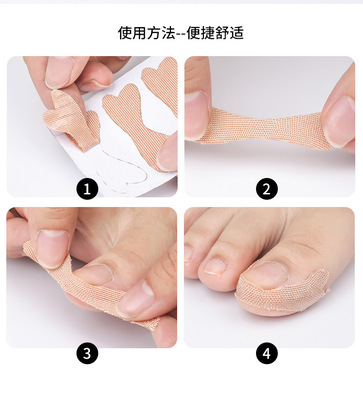 使用方法--便捷舒适

1

2

3

4