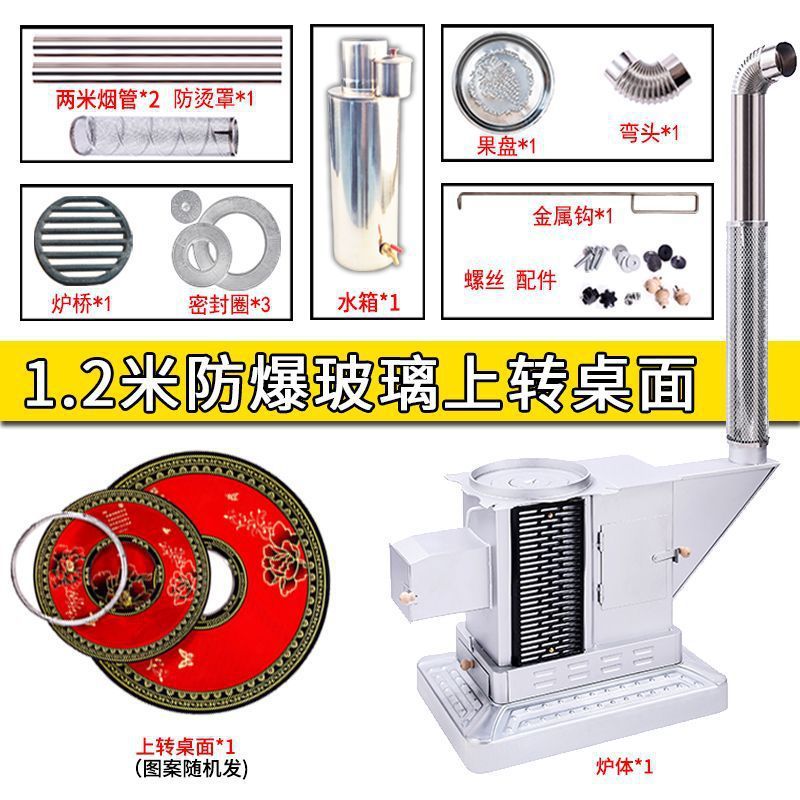 两米烟管*2 防烫罩*1

水箱*1

果盘*1

弯头*1

炉桥*1 密封圈*3

金属钩*1

螺丝 配件

1.2米防爆玻璃上转桌面

上转桌面*1
(图案随机发)

炉体*1