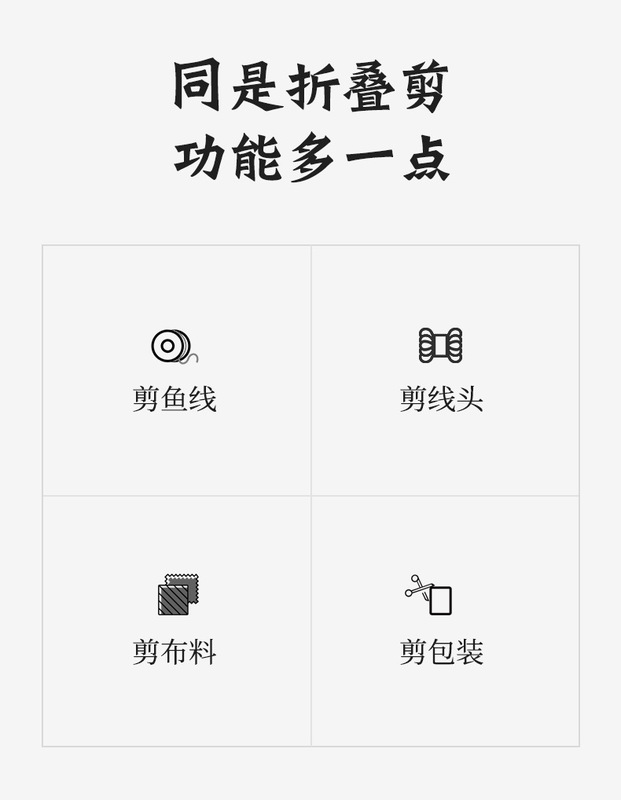 同是折叠剪
功能多一点

剪鱼线

剪线头

剪布料

剪包装