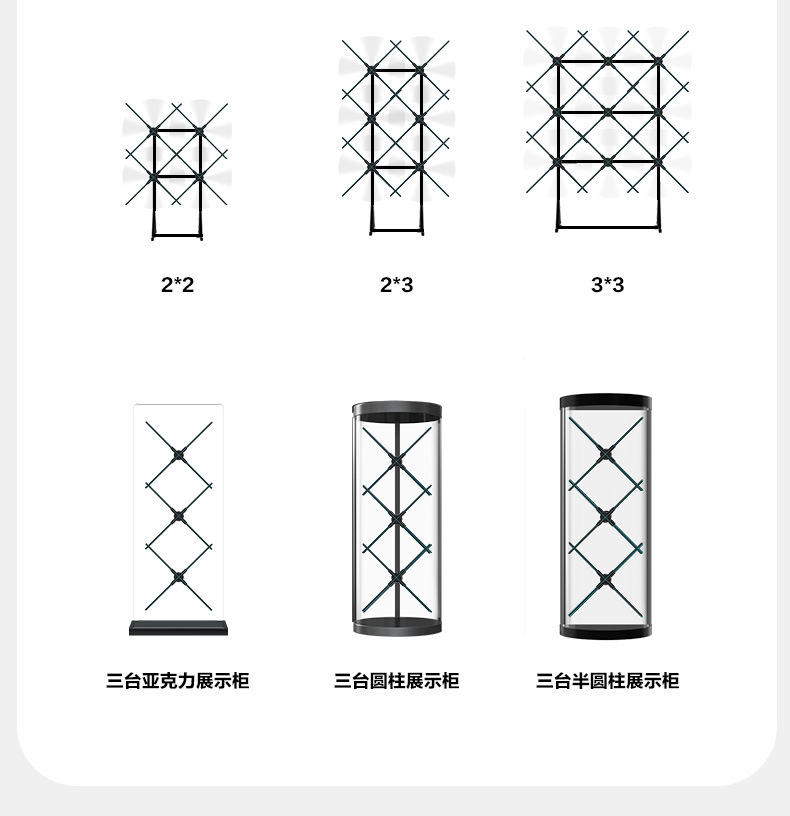 2*2

2*3

3*3

三台亚克力展示柜

三台圆柱展示柜

三台半圆柱展示柜