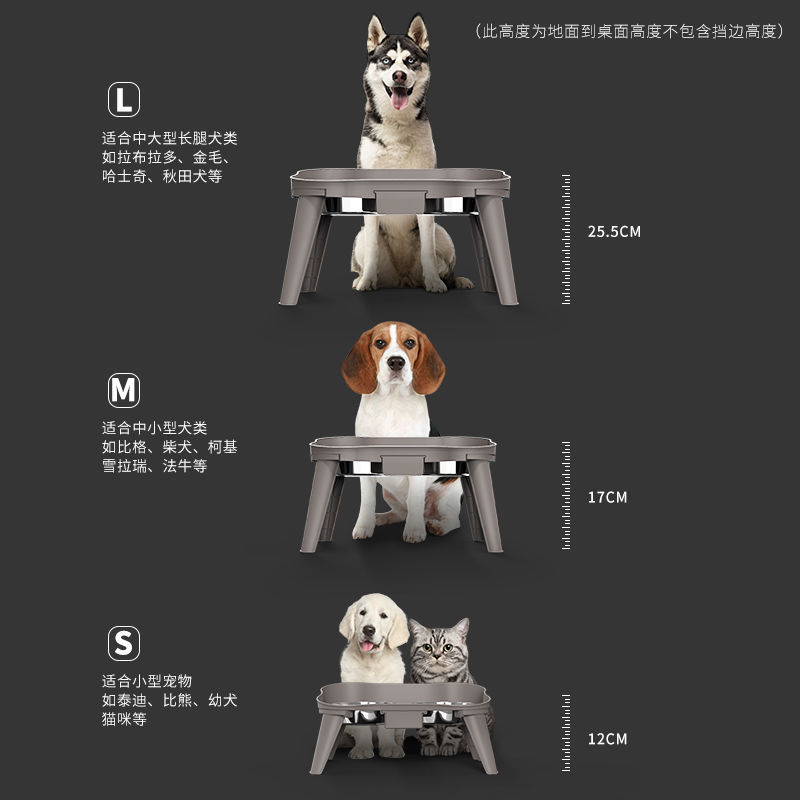 （此高度为地面到桌面高度不包含挡边高度）

L

适合中大型长腿犬类
如拉布拉多、金毛、
哈士奇、秋田犬等

25.5CM

M

适合中小型犬类
如比格、柴犬、柯基
雪拉瑞、法牛等

17CM

S

适合小型宠物
如泰迪、比熊、幼犬
猫咪等

12CM