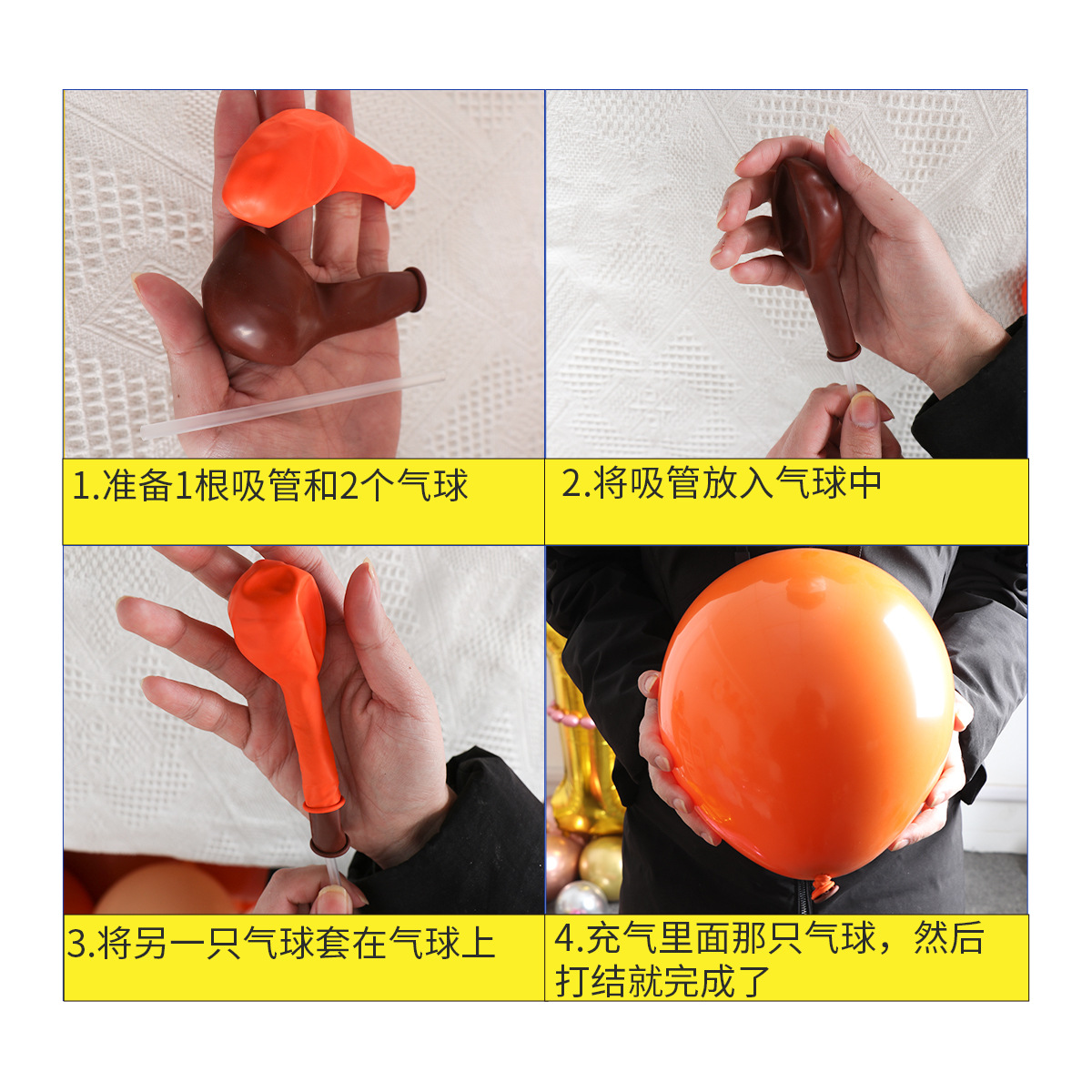 1.准备1根吸管和2个气球

2.将吸管放入气球中

3.将另一只气球套在气球上

4.充气里面那只气球，然后打结就完成了