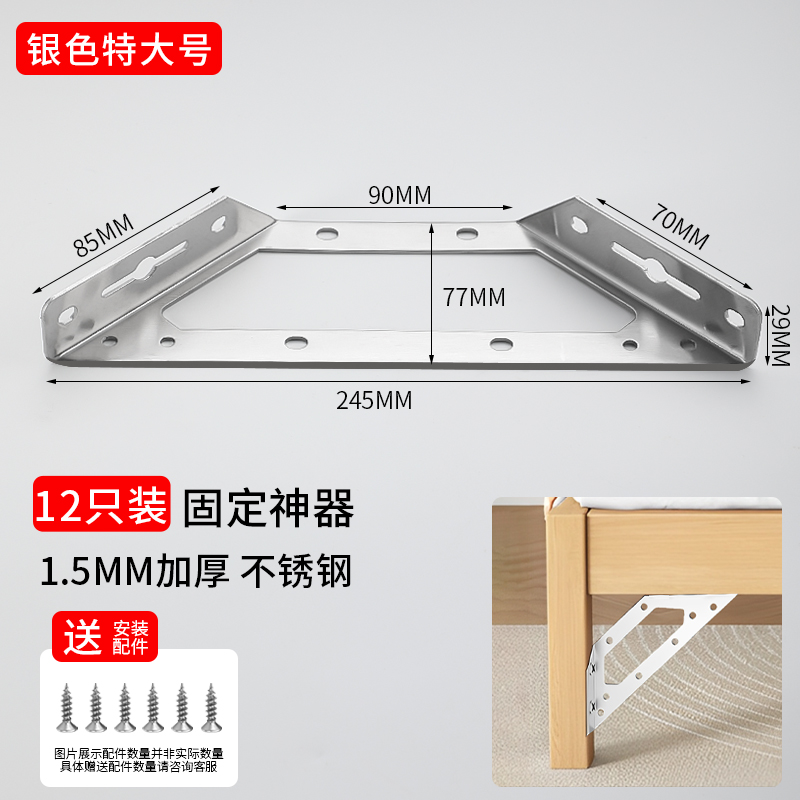 银色特大号

85MM

90MM

70MM

77MM

29MM

245MM

12只装 固定神器

1.5MM加厚 不锈钢

送 安装配件

图片展示配件数量并非实际数量
具体赠送配件数量请咨询客服