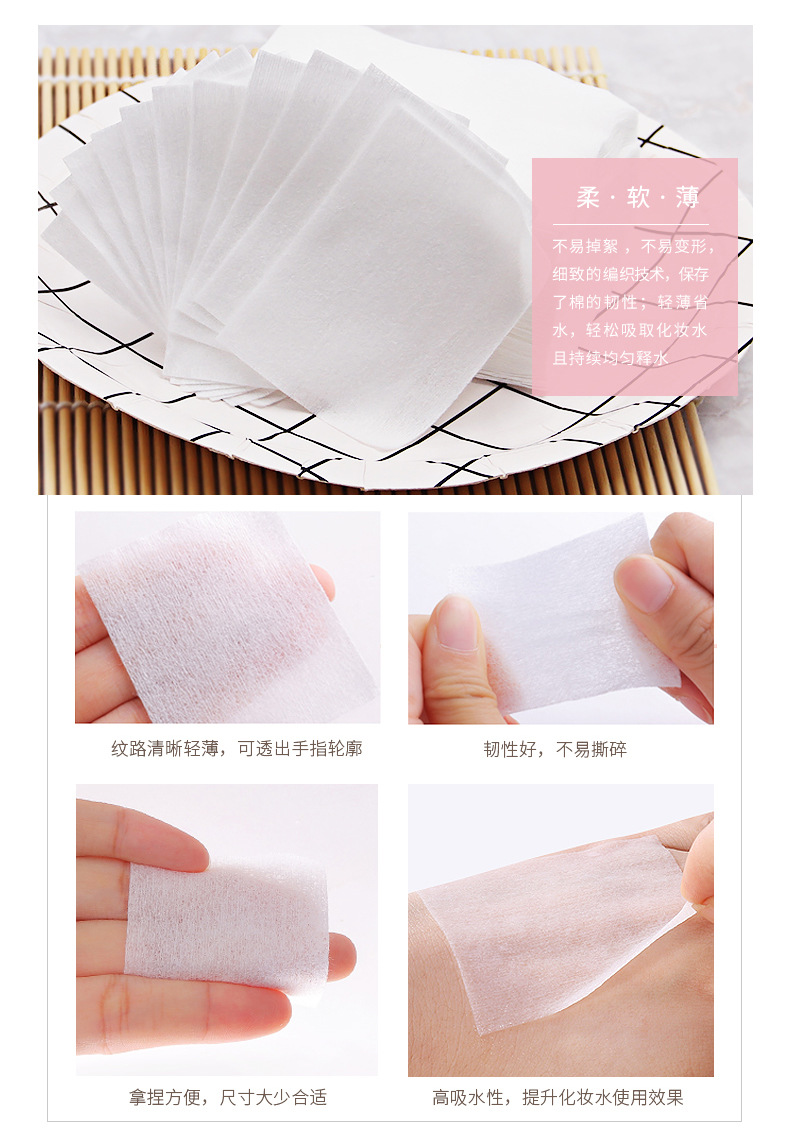 柔 · 软 · 薄

不易掉絮，不易变形，细致的编织技术，保存了棉的韧性；轻薄省水，轻松吸取化妆水且持续均匀释水

纹路清晰轻薄，可透出手指轮廓

韧性好，不易撕碎

拿捏方便，尺寸大少合适

高吸水性，提升化妆水使用效果