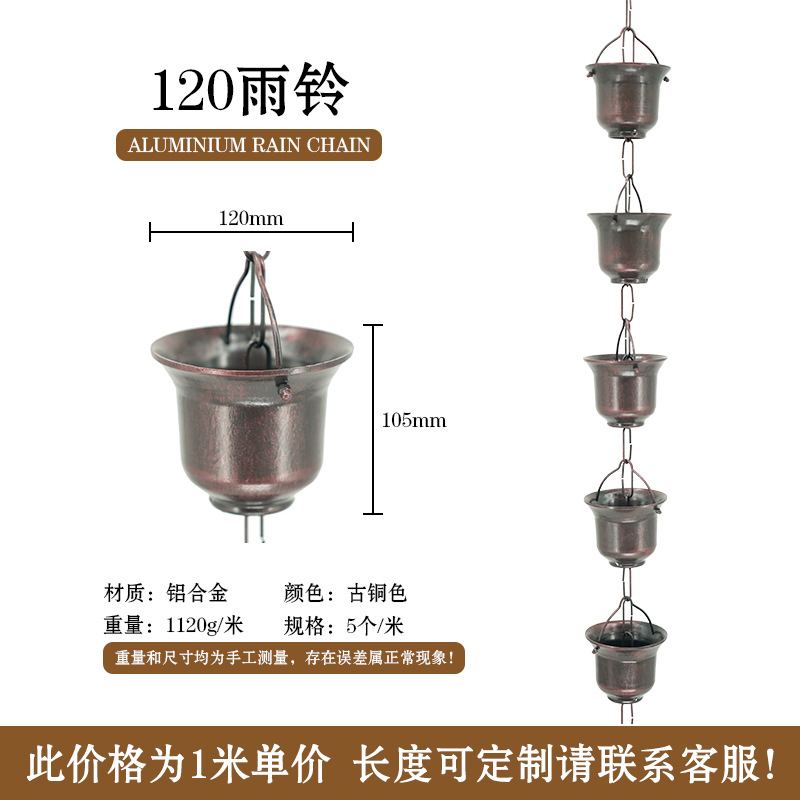 120雨铃

ALUMINIUM RAIN CHAIN

120mm

105mm

材质：铝合金　颜色：古铜色
重量：1120g/米　规格：5个/米

重量和尺寸均为手工测量，存在误差属正常现象！

此价格为1米单价 长度可定制请联系客服！