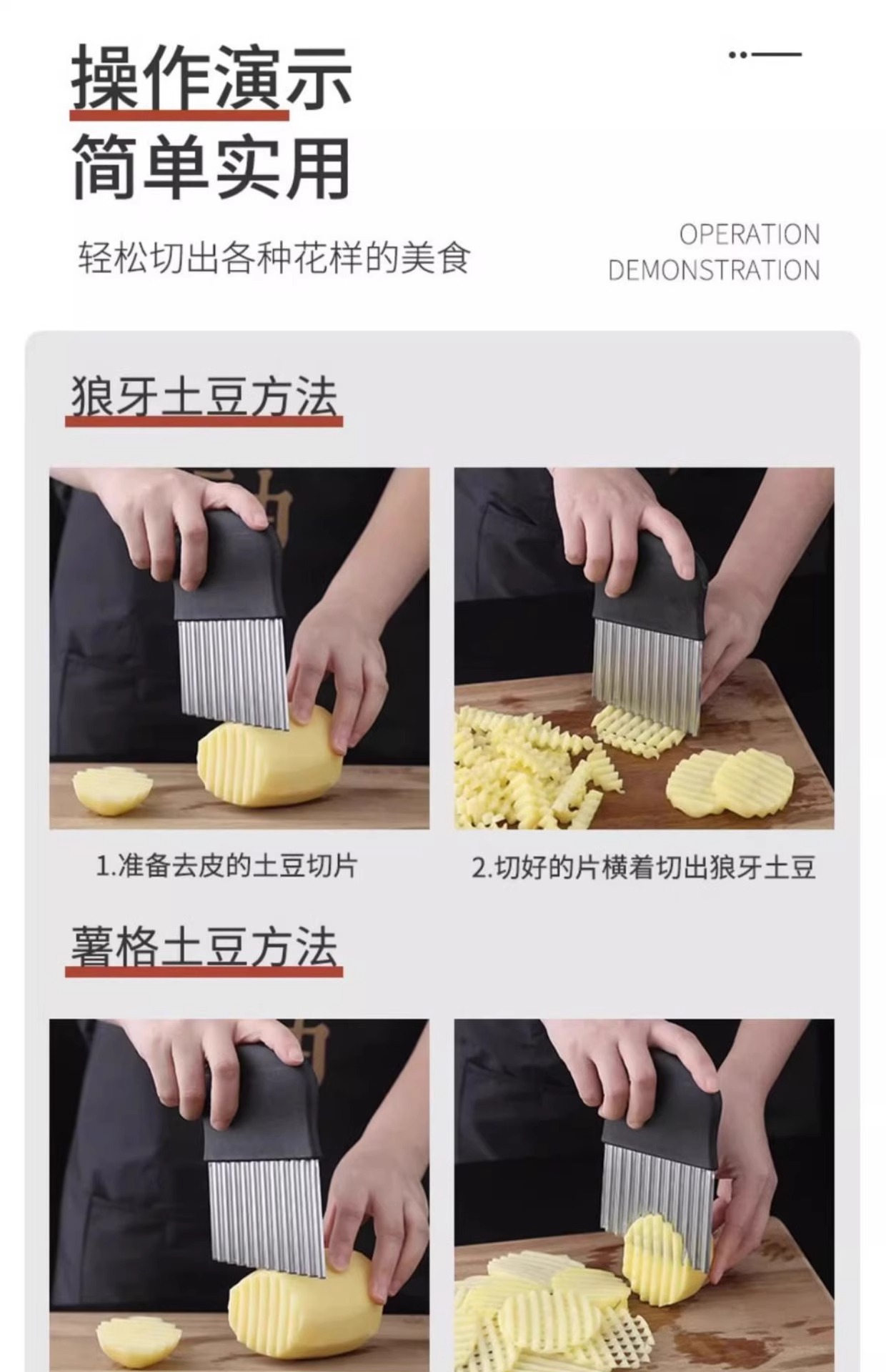 操作演示
简单实用

轻松切出各种花样的美食

OPERATION
DEMONSTRATION

狼牙土豆方法

1.准备去皮的土豆切片

2.切好的片横着切出狼牙土豆

薯格土豆方法