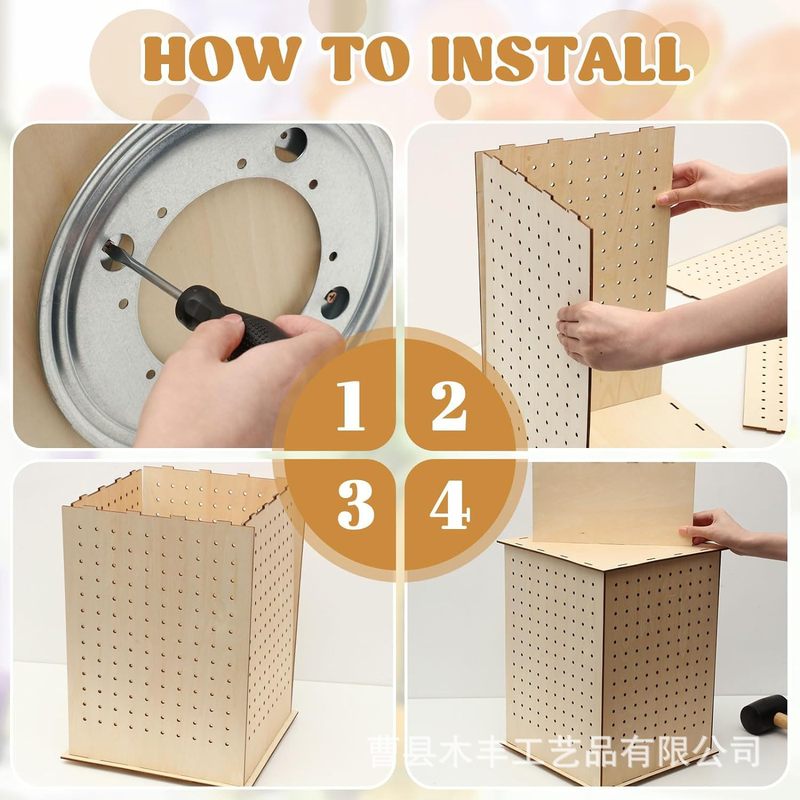 HOW TO INSTALL

1

2

3

4

曹县木丰工艺品有限公司