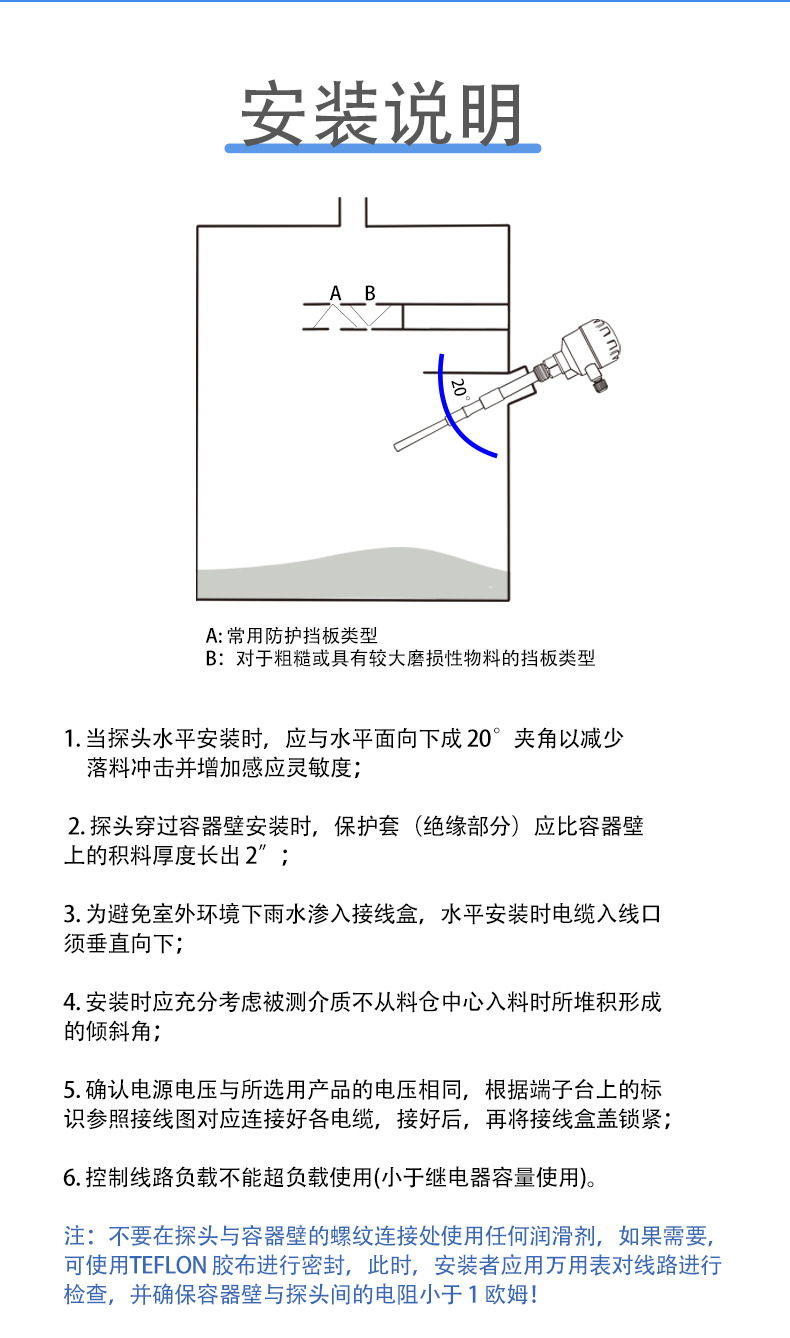 安装说明

A B

20°

A: 常用防护挡板类型
B：对于粗糙或具有较大磨损性物料的挡板类型

1. 当探头水平安装时，应与水平面向下成 20° 夹角以减少落料冲击并增加感应灵敏度；

2. 探头穿过容器壁安装时，保护套（绝缘部分）应比容器壁上的积料厚度长出 2″；

3. 为避免室外环境下雨水渗入接线盒，水平安装时电缆入线口须垂直向下；

4. 安装时应充分考虑被测介质不从料仓中心入料时所堆积形成的倾斜角；

5. 确认电源电压与所选用产品的电压相同，根据端子台上的标识参照接线图对应连接好各电缆，接好后，再将接线盒盖锁紧；

6. 控制线路负载不能超负载使用(小于继电器容量使用)。

注：不要在探头与容器壁的螺纹连接处使用任何润滑剂，如果需要，可使用TEFLON 胶布进行密封，此时，安装者应用万用表对线路进行检查，并确保容器壁与探头间的电阻小于 1 欧姆！