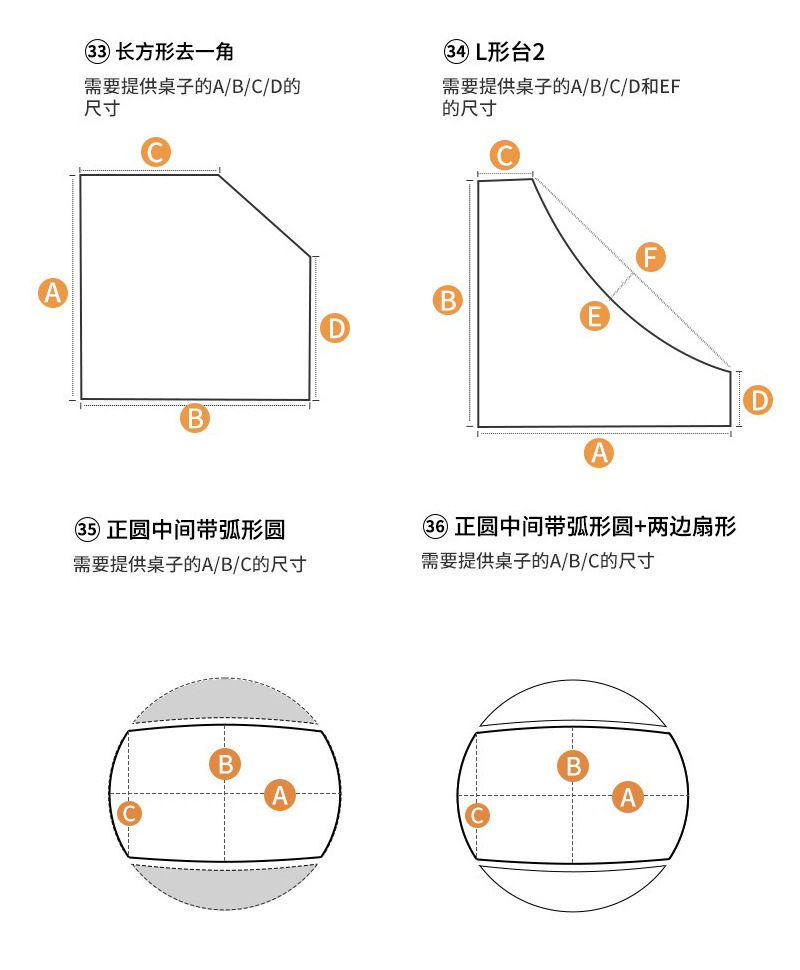 ㉝ 长方形去一角
需要提供桌子的A/B/C/D的尺寸

C
A
D
B

㉞ L形台2
需要提供桌子的A/B/C/D和EF的尺寸

C
F
B
E
D
A

㉟ 正圆中间带弧形圆
需要提供桌子的A/B/C的尺寸

B
A
C

㊱ 正圆中间带弧形圆+两边扇形
需要提供桌子的A/B/C的尺寸

B
A
C